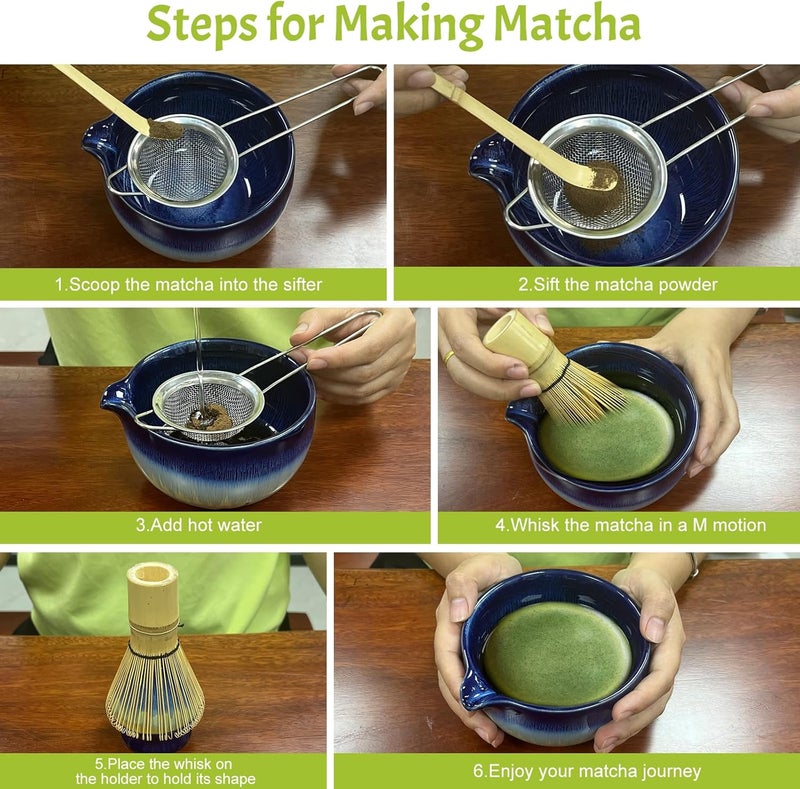 Steps for Making Matcha

1.Scoop the matcha into the sifter

2.Sift the matcha powder

3.Add hot water

4.Whisk the matcha in a M motion

5.Place the whisk on the holder to hold its shape

6.Enjoy your matcha journey