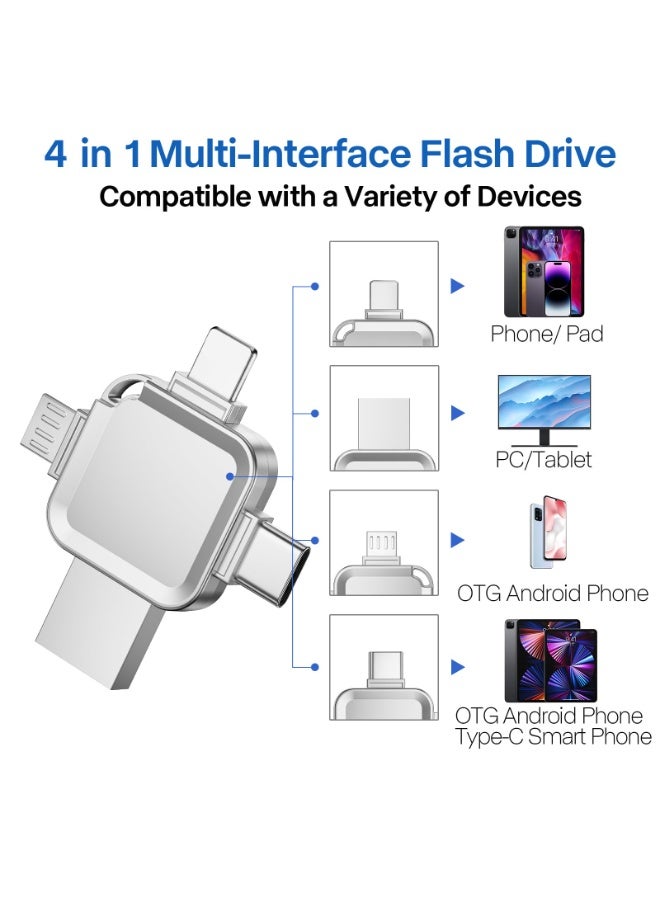 4 in 1 Multi-Interface Flash Drive
Compatible with a Variety of Devices

Phone/ Pad

PC/Tablet

OTG Android Phone

OTG Android Phone
Type-C Smart Phone