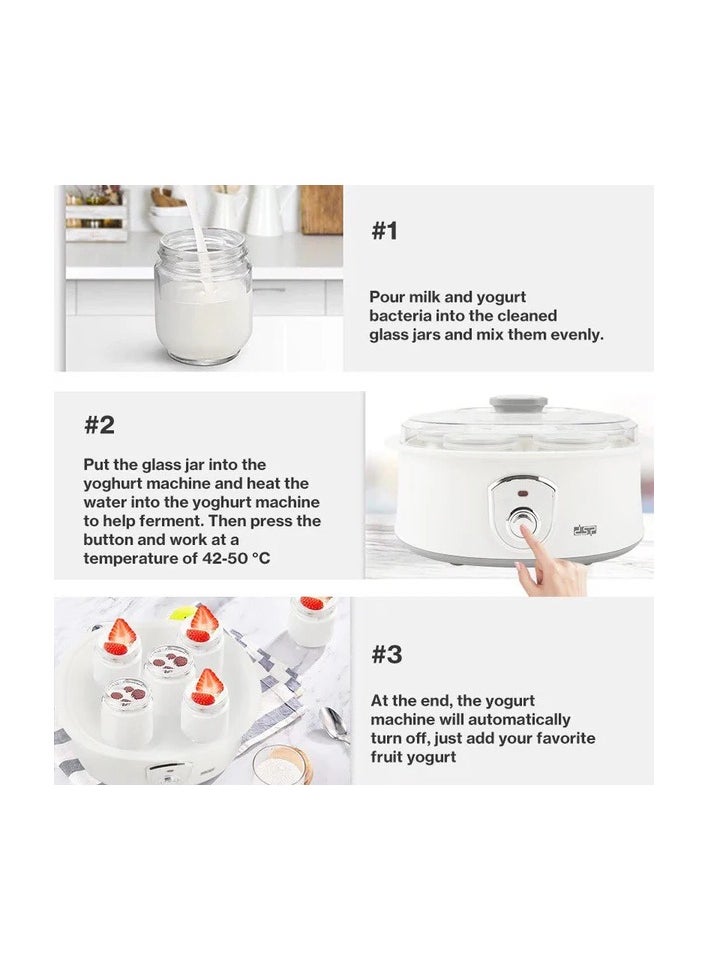 #1

Pour milk and yogurt bacteria into the cleaned glass jars and mix them evenly.

#2

Put the glass jar into the yoghurt machine and heat the water into the yoghurt machine to help ferment. Then press the button and work at a temperature of 42-50 °C

DSP

#3

At the end, the yogurt machine will automatically turn off, just add your favorite fruit yogurt