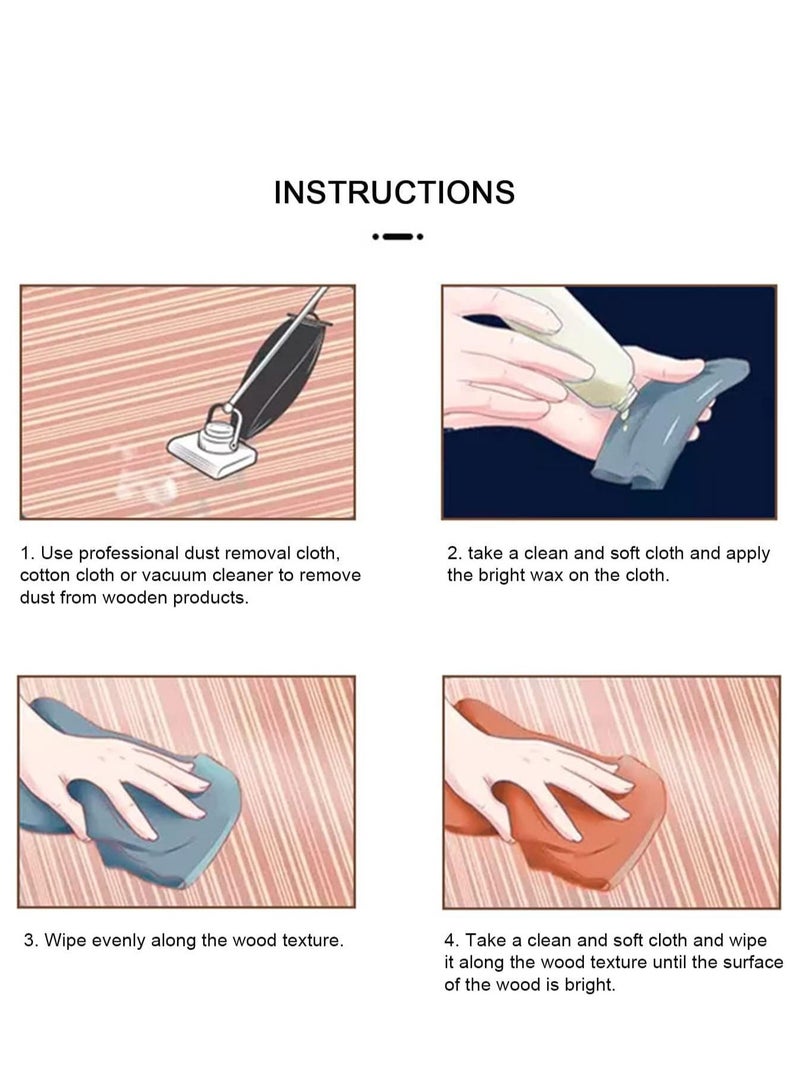 INSTRUCTIONS

1. Use professional dust removal cloth, cotton cloth or vacuum cleaner to remove dust from wooden products.

2. take a clean and soft cloth and apply the bright wax on the cloth.

3. Wipe evenly along the wood texture.

4. Take a clean and soft cloth and wipe it along the wood texture until the surface of the wood is bright.