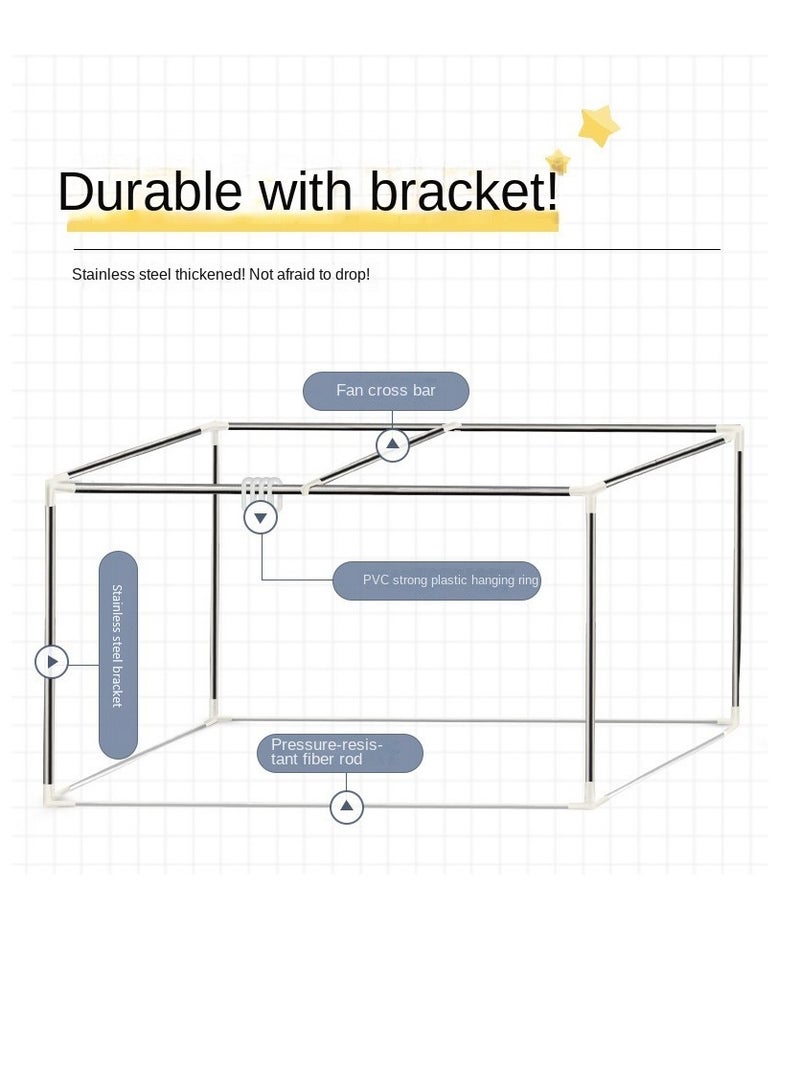 Durable with bracket!

Stainless steel thickened! Not afraid to drop!

Fan cross bar

PVC strong plastic hanging ring

Stainless steel bracket

Pressure-resistant fiber rod