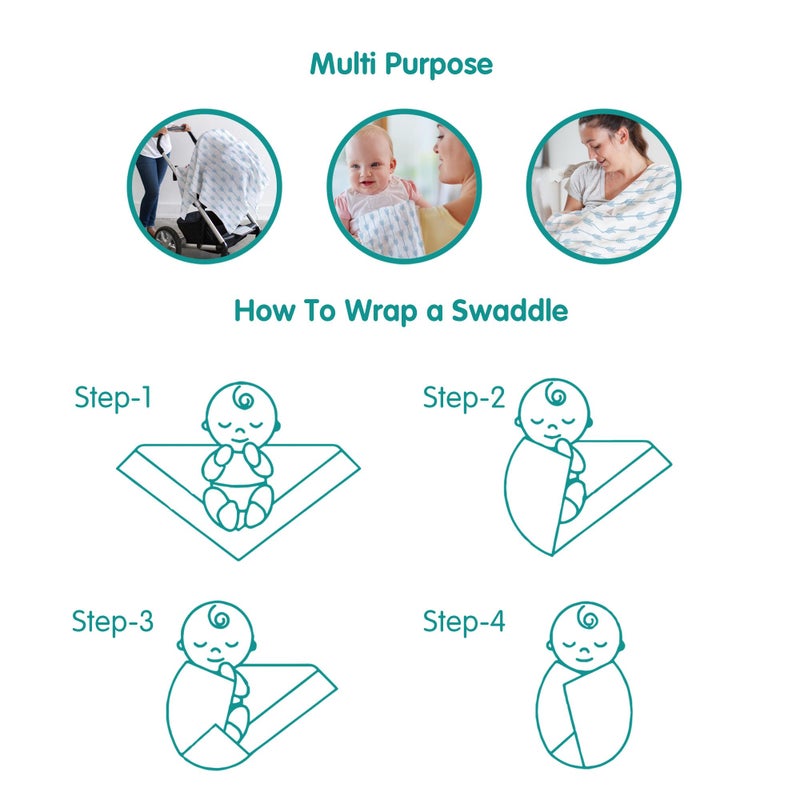 Multi Purpose

How To Wrap a Swaddle

Step-1

Step-2

Step-3

Step-4