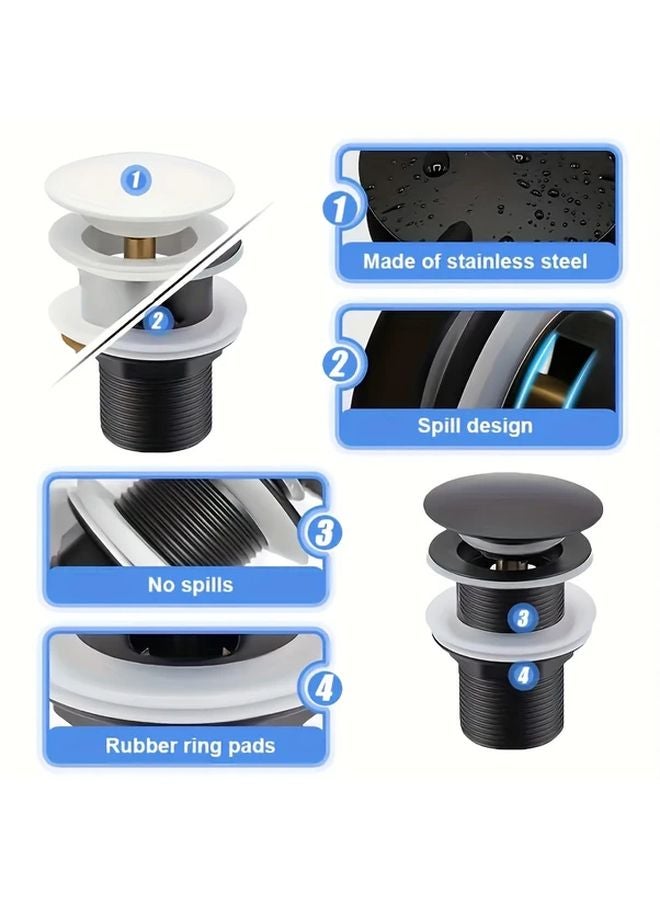 1
2
1
Made of stainless steel
2
Spill design
3
No spills
4
Rubber ring pads
3
4