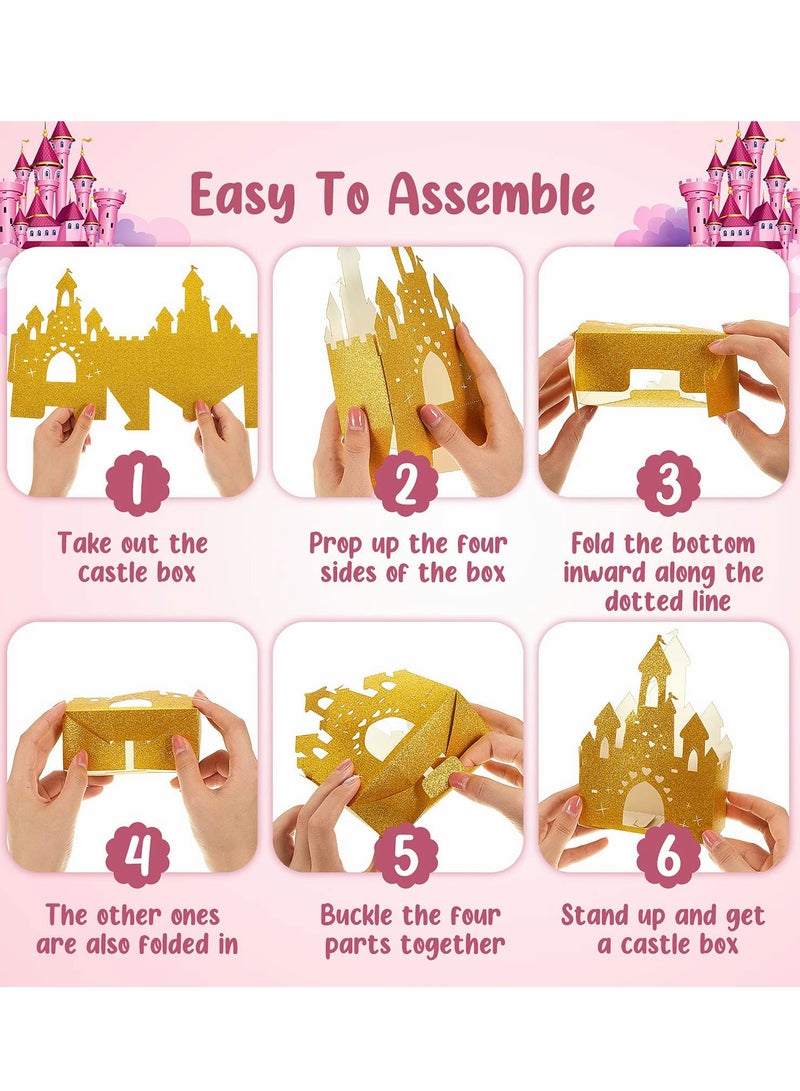 Easy To Assemble

1
Take out the castle box

2
Prop up the four sides of the box

3
Fold the bottom inward along the dotted line

4
The other ones are also folded in

5
Buckle the four parts together

6
Stand up and get a castle box