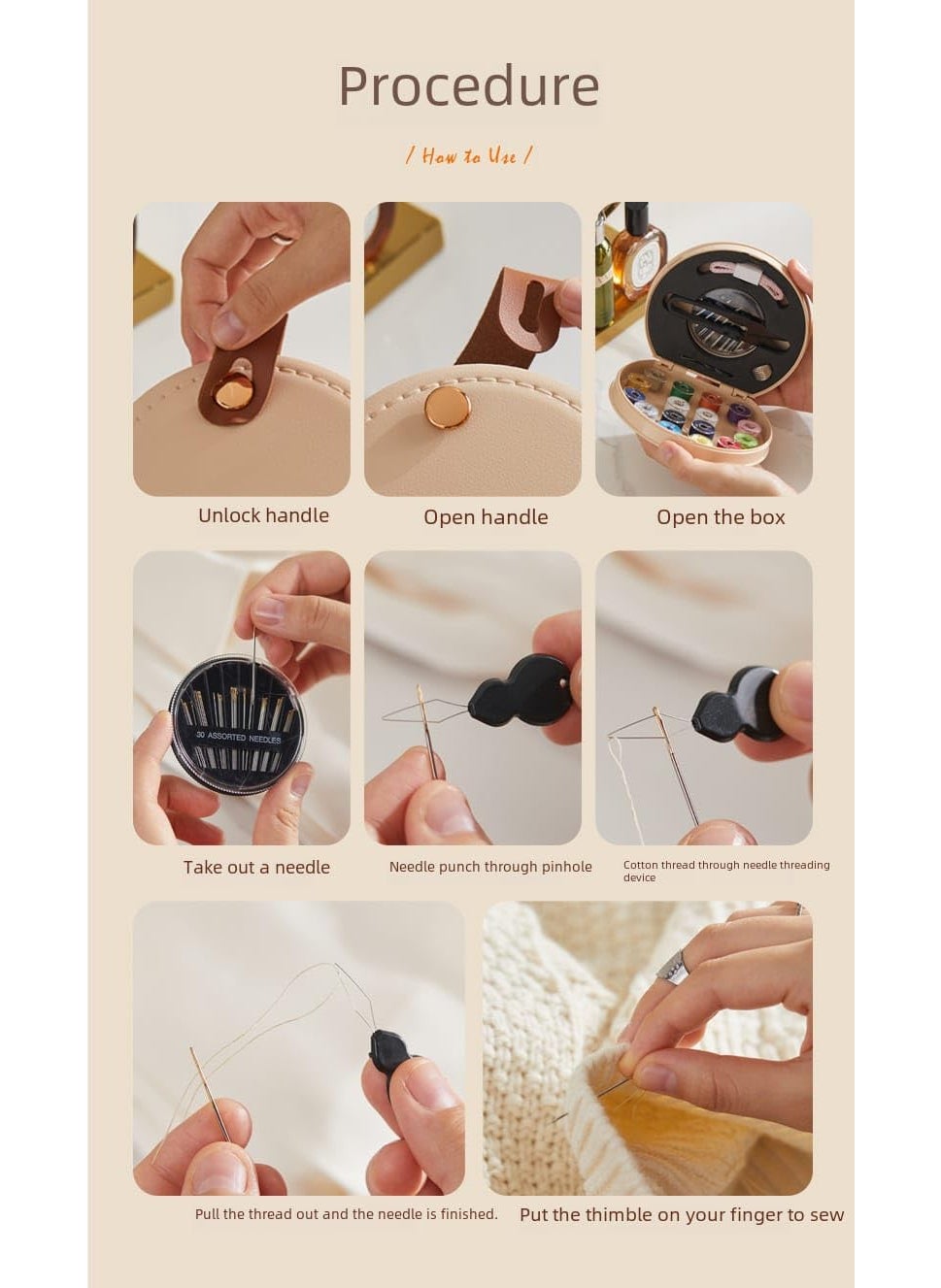 Procedure

/ How to Use /

Unlock handle

Open handle

Open the box

30 ASSORTED NEEDLES

Take out a needle

Needle punch through pinhole

Cotton thread through needle threading device

Pull the thread out and the needle is finished.

Put the thimble on your finger to sew