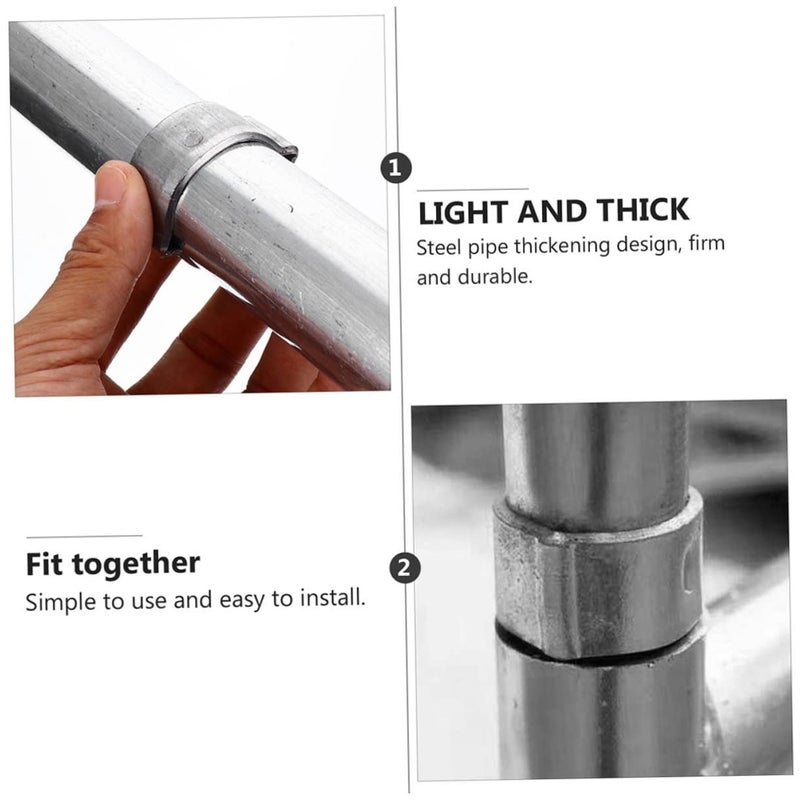 1

LIGHT AND THICK

Steel pipe thickening design, firm and durable.

Fit together

Simple to use and easy to install.

2