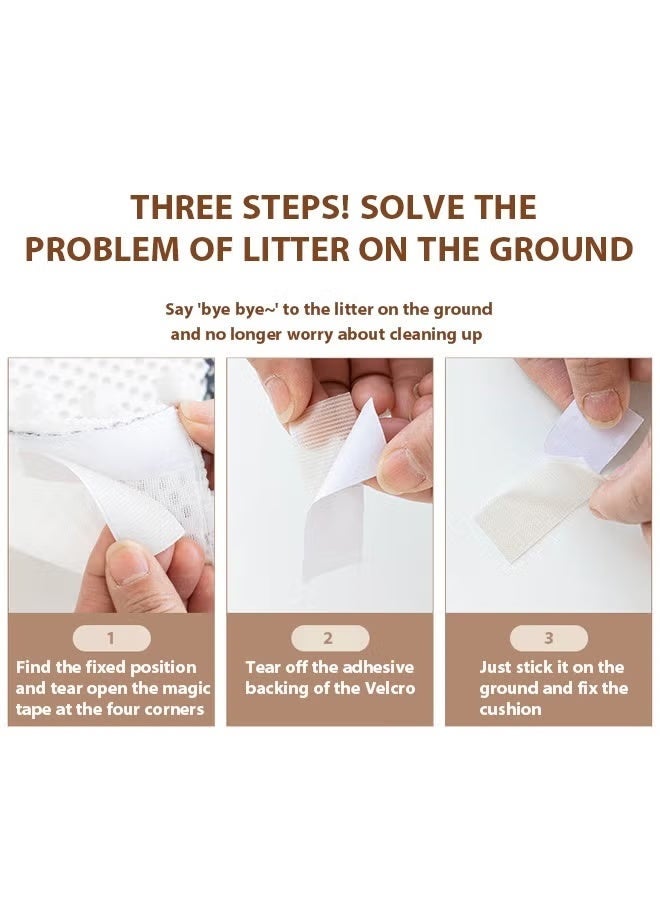 THREE STEPS! SOLVE THE PROBLEM OF LITTER ON THE GROUND

Say 'bye bye~' to the litter on the ground and no longer worry about cleaning up

1
Find the fixed position and tear open the magic tape at the four corners

2
Tear off the adhesive backing of the Velcro

3
Just stick it on the ground and fix the cushion