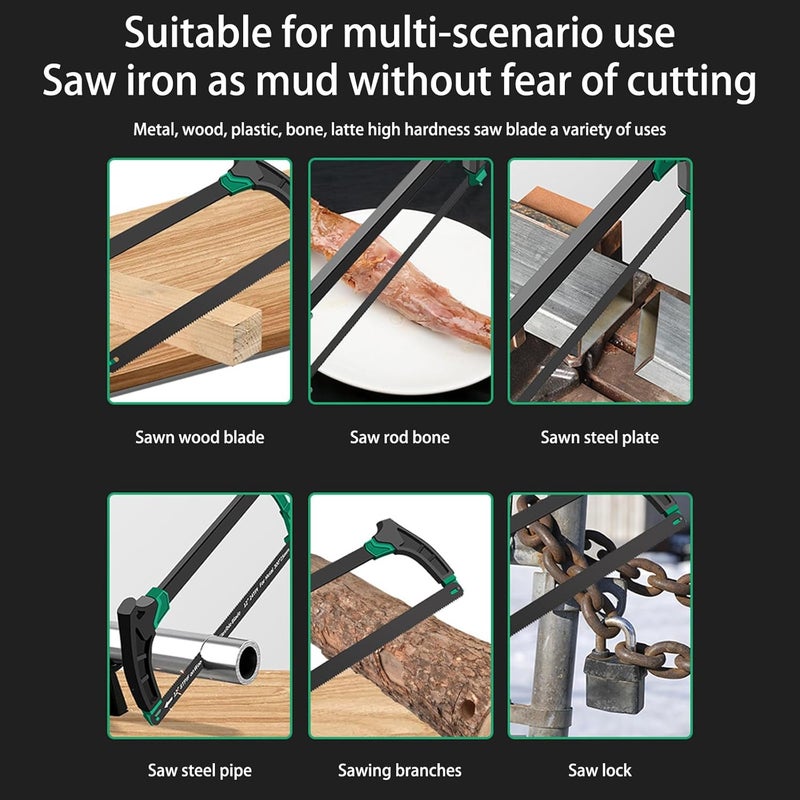 Suitable for multi-scenario use
Saw iron as mud without fear of cutting

Metal, wood, plastic, bone, latte high hardness saw blade a variety of uses

Sawn wood blade

Saw rod bone

Sawn steel plate

Saw steel pipe

Sawing branches

Saw lock