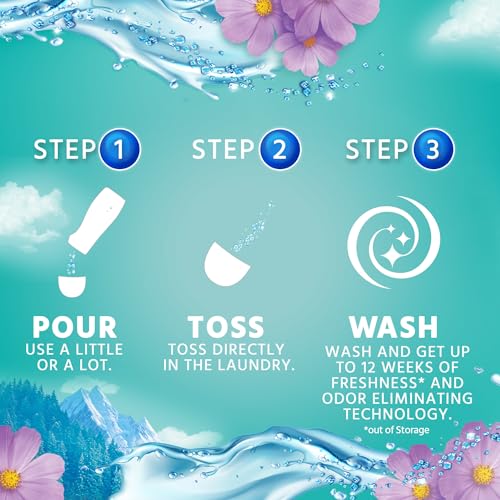 STEP 1

POUR
USE A LITTLE OR A LOT.

STEP 2

TOSS
TOSS DIRECTLY IN THE LAUNDRY.

STEP 3

WASH
WASH AND GET UP TO 12 WEEKS OF FRESHNESS* AND ODOR ELIMINATING TECHNOLOGY.

*out of Storage