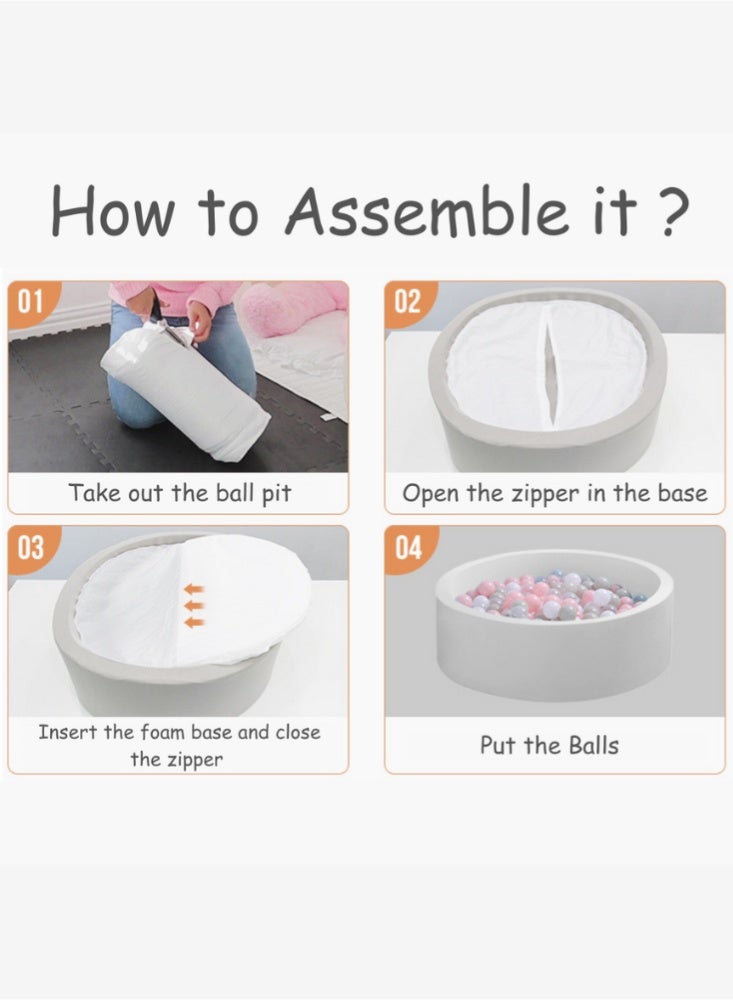 How to Assemble it ?

01

Take out the ball pit

02

Open the zipper in the base

03

Insert the foam base and close the zipper

04

Put the Balls