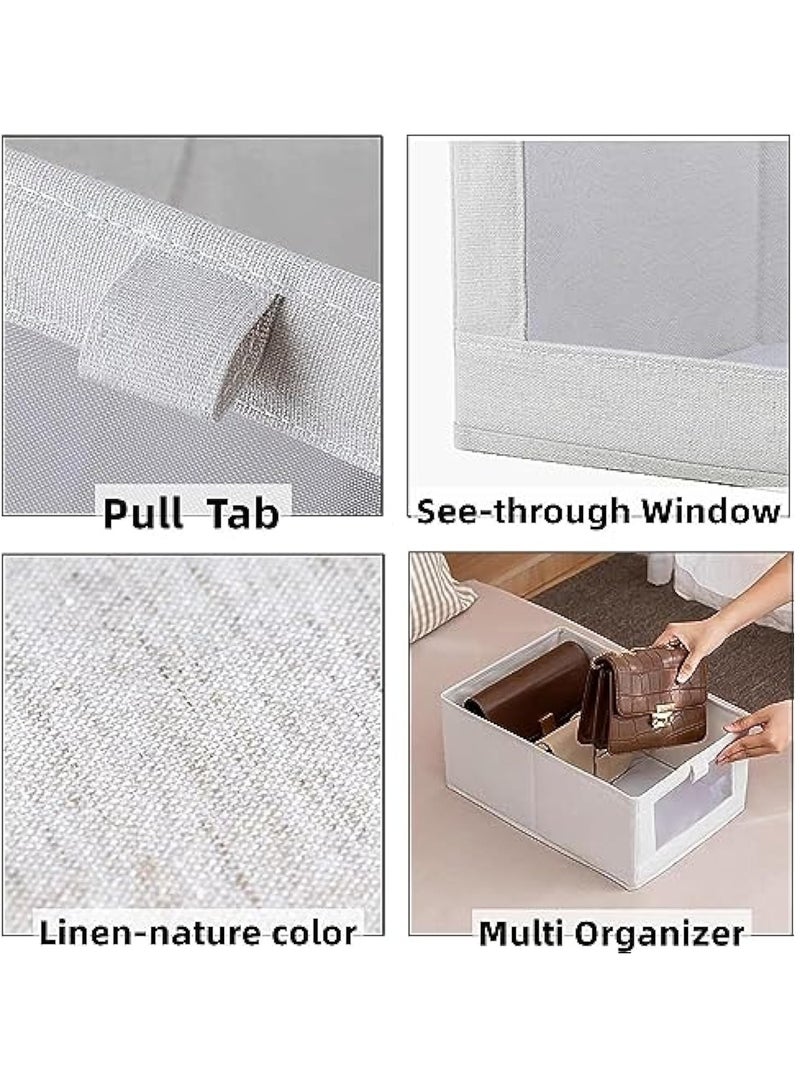 Pull Tab

See-through Window

Linen-nature color

Multi Organizer