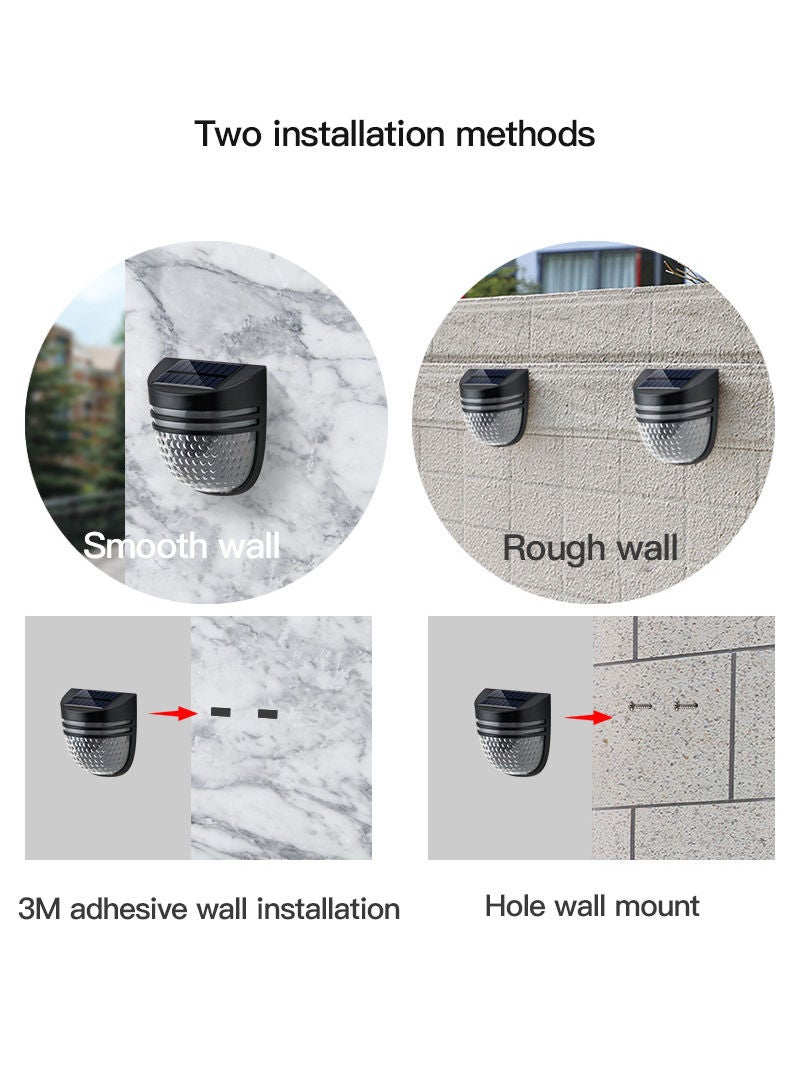 Two installation methods

Smooth wall

Rough wall

3M adhesive wall installation

Hole wall mount