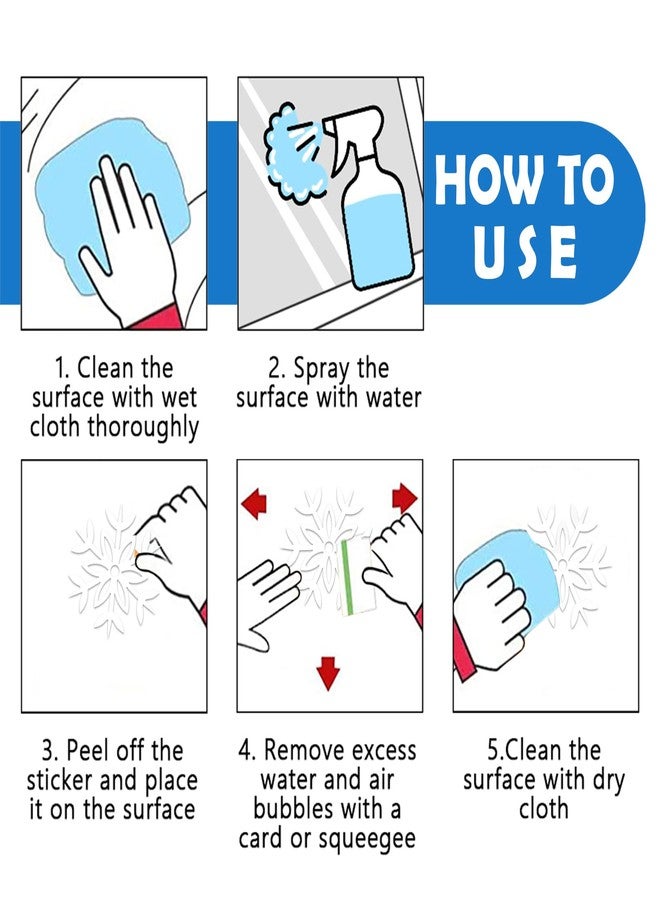 HOW TO USE

1. Clean the surface with wet cloth thoroughly

2. Spray the surface with water

3. Peel off the sticker and place it on the surface

4. Remove excess water and air bubbles with a card or squeegee

5.Clean the surface with dry cloth