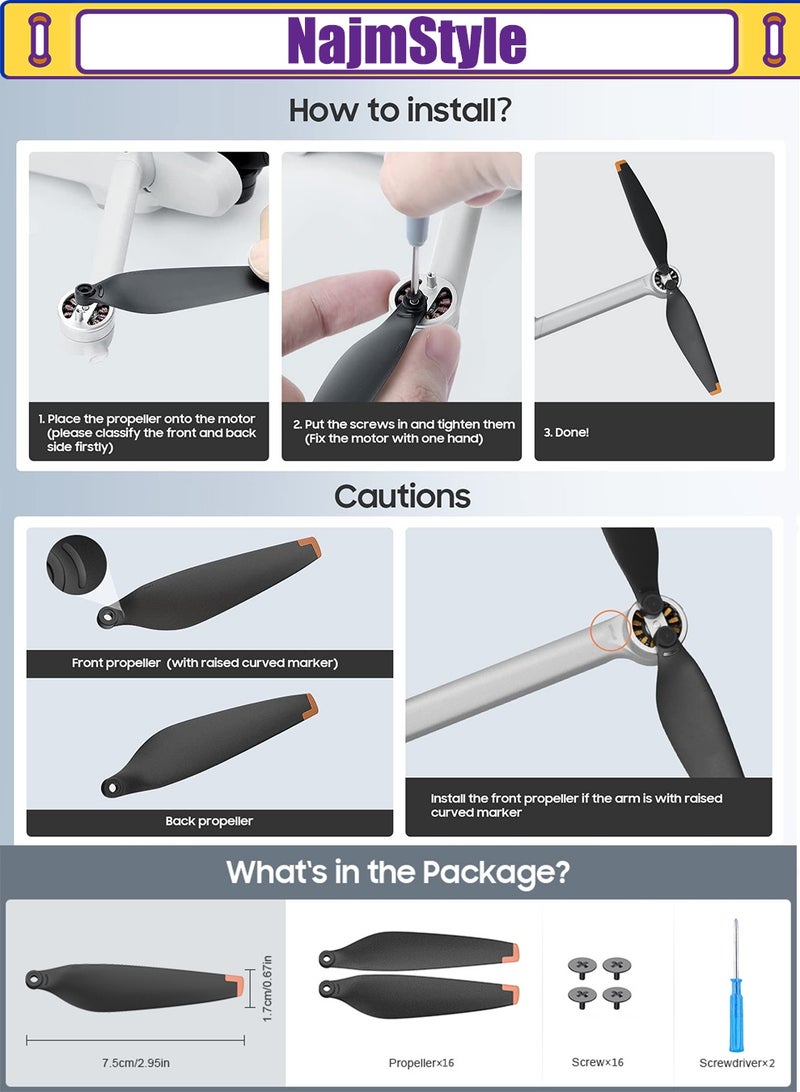 NajmStyle

How to install?

1. Place the propeller onto the motor (please classify the front and back side firstly)

2. Put the screws in and tighten them (Fix the motor with one hand)

3. Done!

Cautions

Front propeller (with raised curved marker)

Back propeller

Install the front propeller if the arm is with raised curved marker

What's in the Package?

1.7cm/0.67in

7.5cm/2.95in

Propeller×16

Screw×16

Screwdriver×2