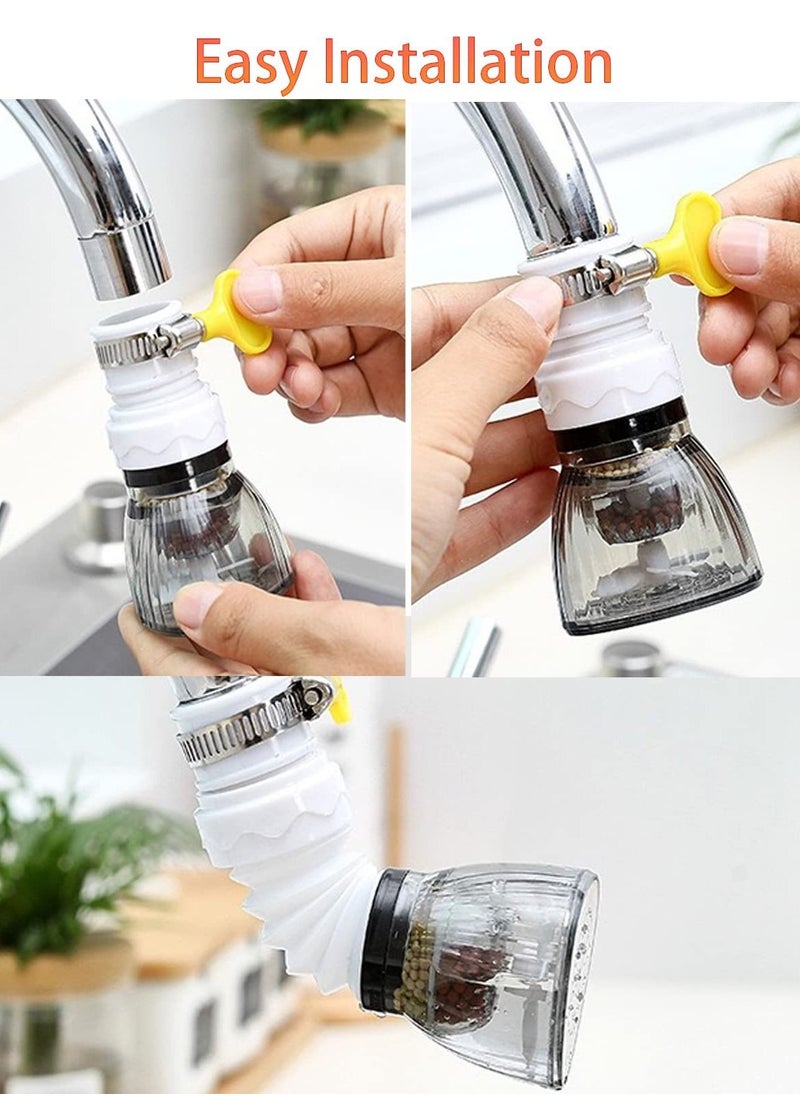 Easy Installation