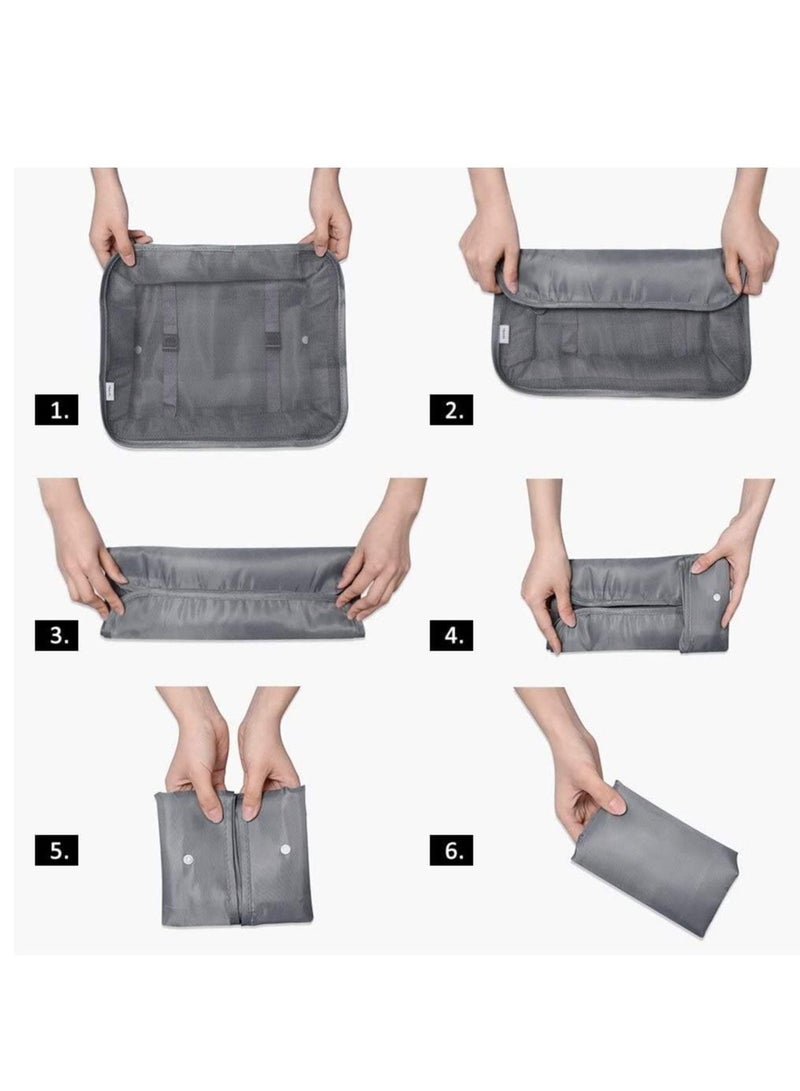 1.

2.

3.

4.

5.

6.