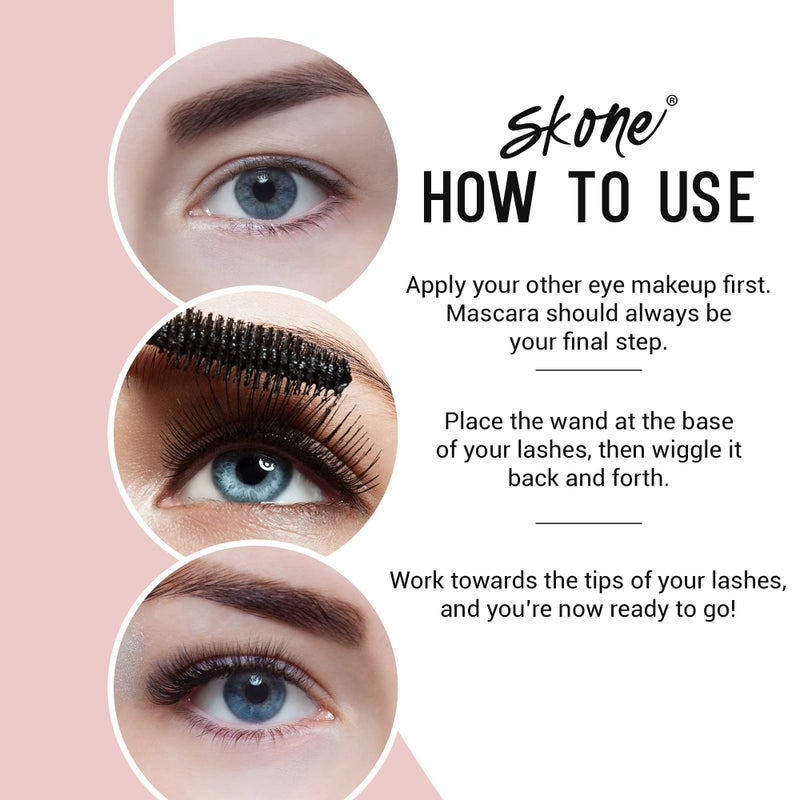 Skone®
HOW TO USE

Apply your other eye makeup first. Mascara should always be your final step.

Place the wand at the base of your lashes, then wiggle it back and forth.

Work towards the tips of your lashes, and you're now ready to go!