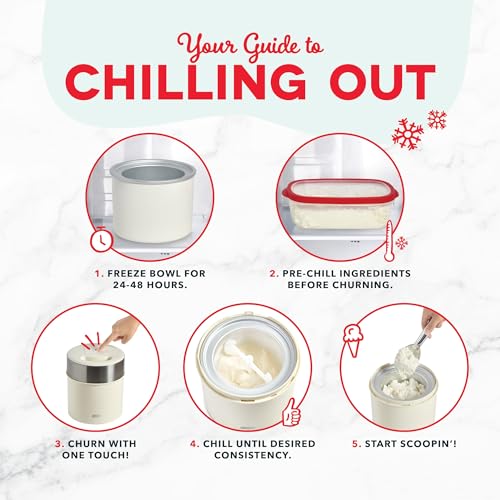 Your Guide to
CHILLING OUT

1. FREEZE BOWL FOR 24-48 HOURS.

2. PRE-CHILL INGREDIENTS BEFORE CHURNING.

3. CHURN WITH ONE TOUCH!

4. CHILL UNTIL DESIRED CONSISTENCY.

5. START SCOOPIN'!