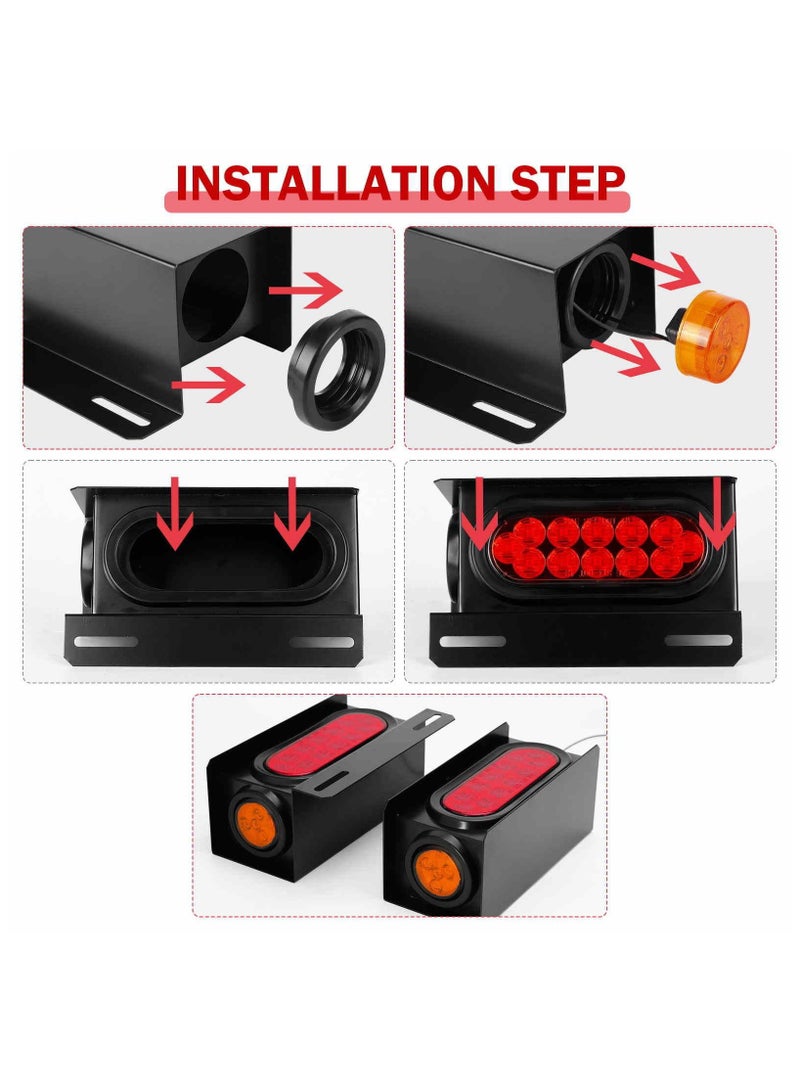 INSTALLATION STEP