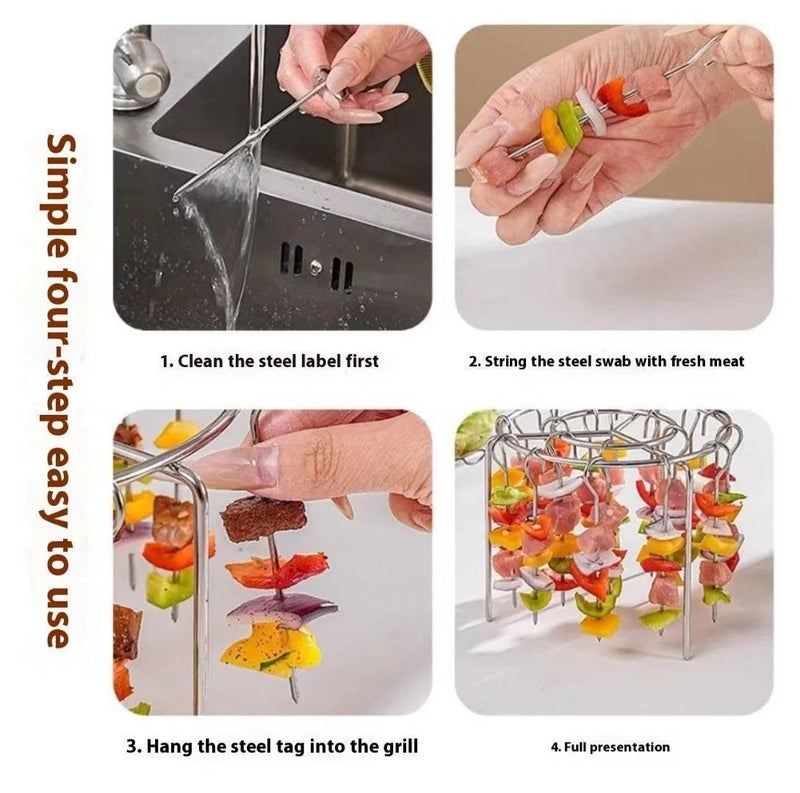 Simple four-step easy to use

1. Clean the steel label first

2. String the steel swab with fresh meat

3. Hang the steel tag into the grill

4. Full presentation