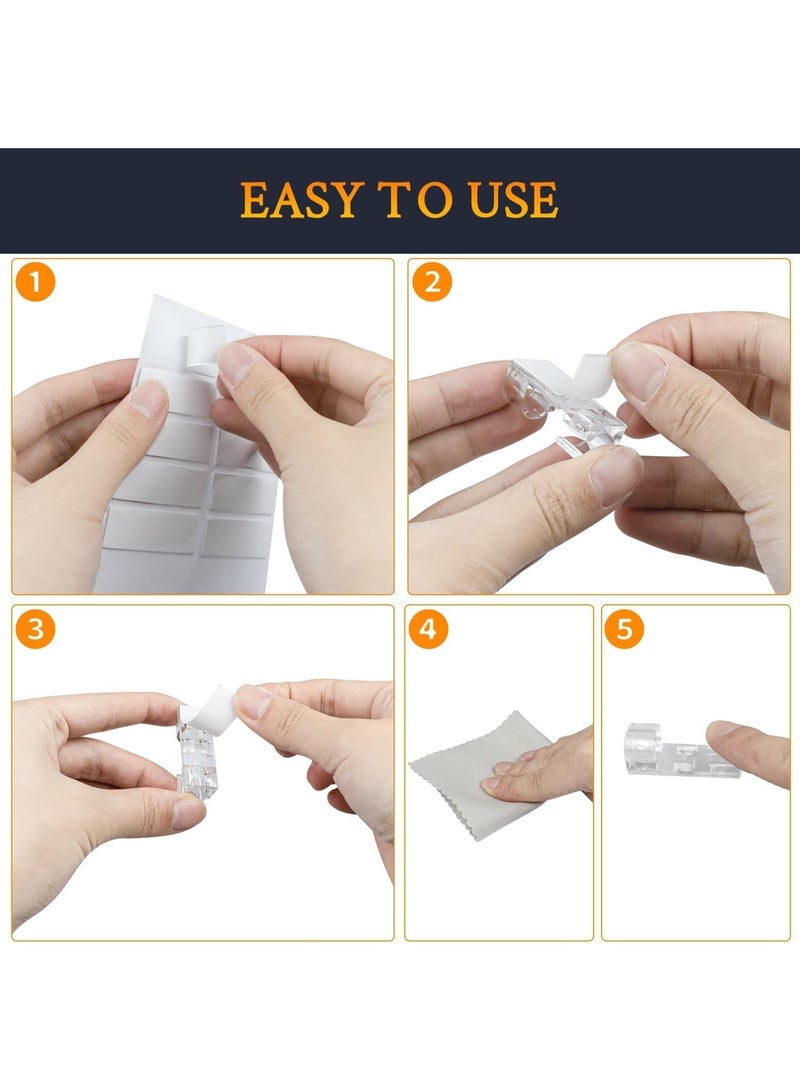 EASY TO USE

1

2

3

4

5