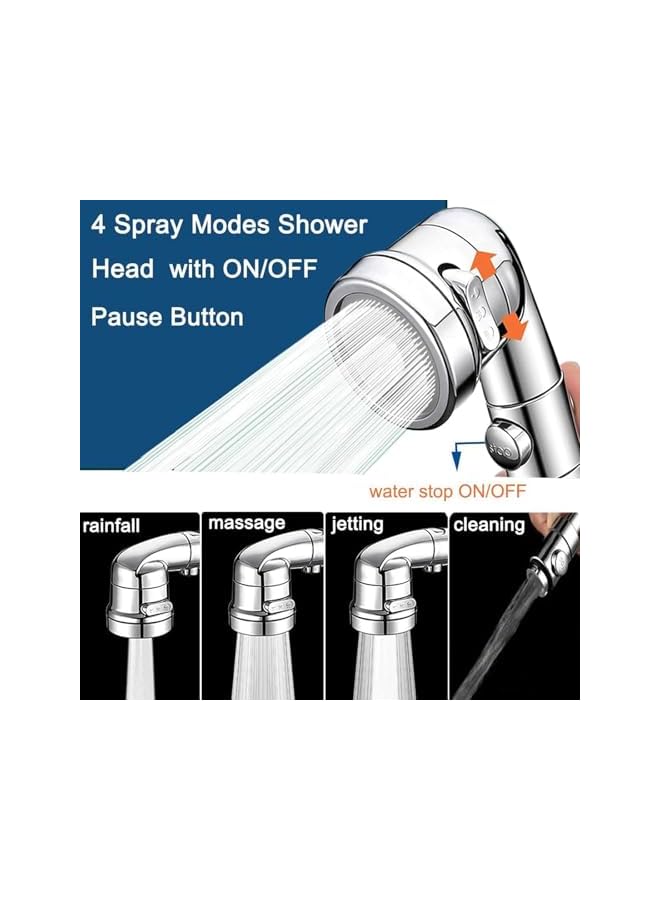 4 Spray Modes Shower Head with ON/OFF Pause Button

water stop ON/OFF

rainfall

massage

jetting

cleaning