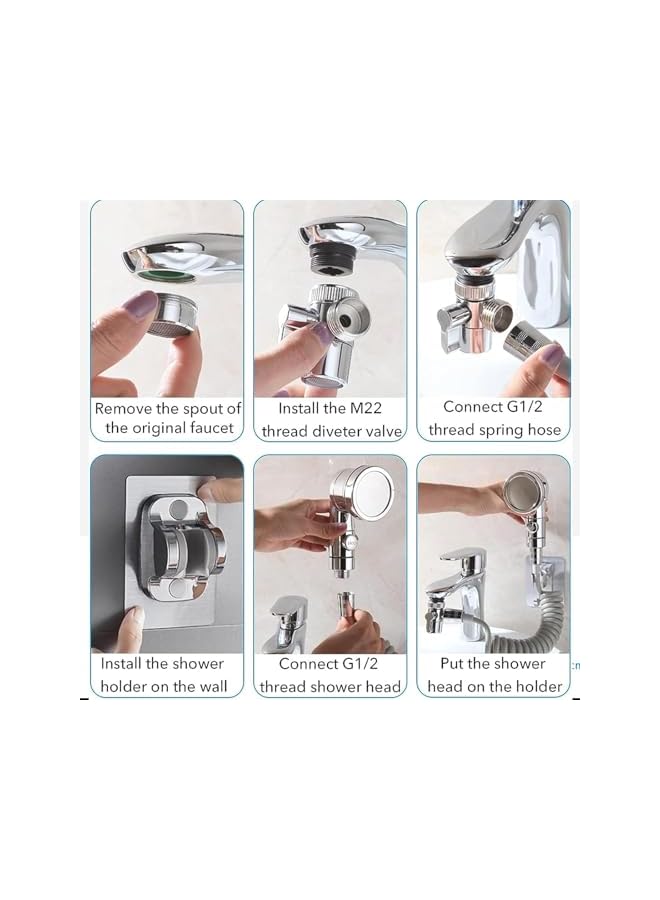 Remove the spout of the original faucet

Install the M22 thread diveter valve

Connect G1/2 thread spring hose

Install the shower holder on the wall

Connect G1/2 thread shower head

Put the shower head on the holder