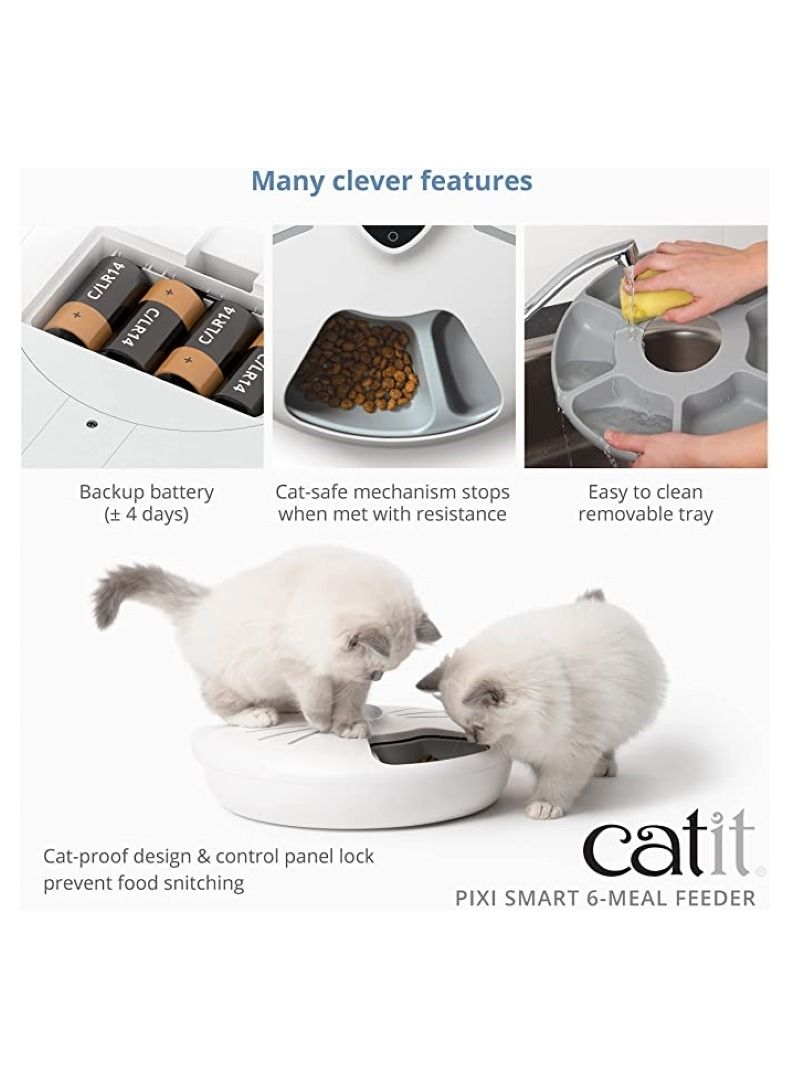 Many clever features

C/LR14
C/LR14
C/LR14
C/LR14

Backup battery
(± 4 days)

Cat-safe mechanism stops when met with resistance

Easy to clean removable tray

Cat-proof design & control panel lock prevent food snitching

catit®
PIXI SMART 6-MEAL FEEDER