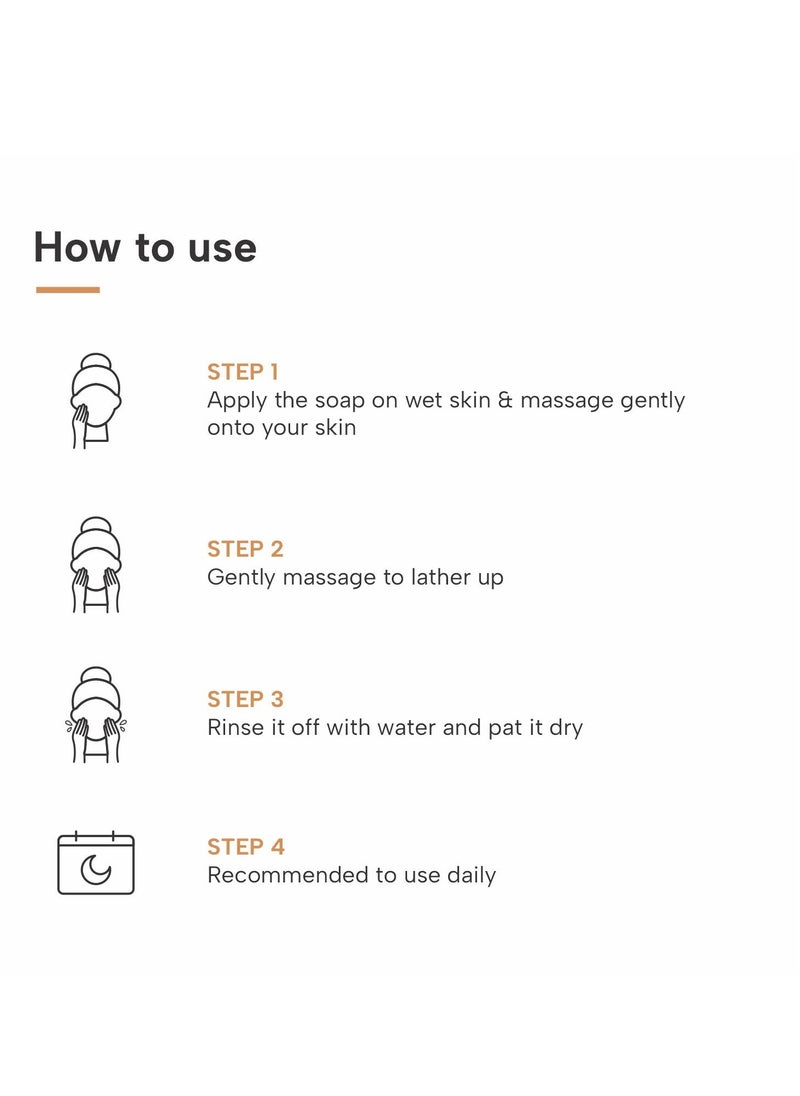 How to use

STEP 1
Apply the soap on wet skin & massage gently onto your skin

STEP 2
Gently massage to lather up

STEP 3
Rinse it off with water and pat it dry

STEP 4
Recommended to use daily