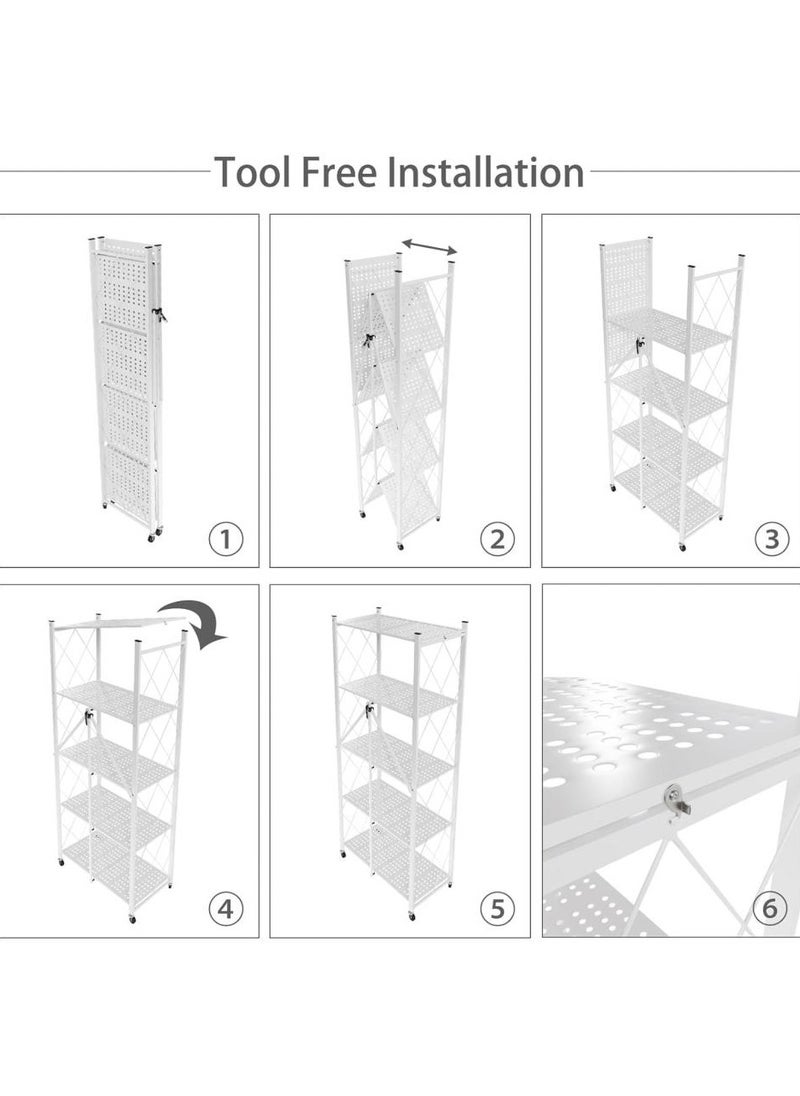 Tool Free Installation

①

②

③

④

⑤

⑥