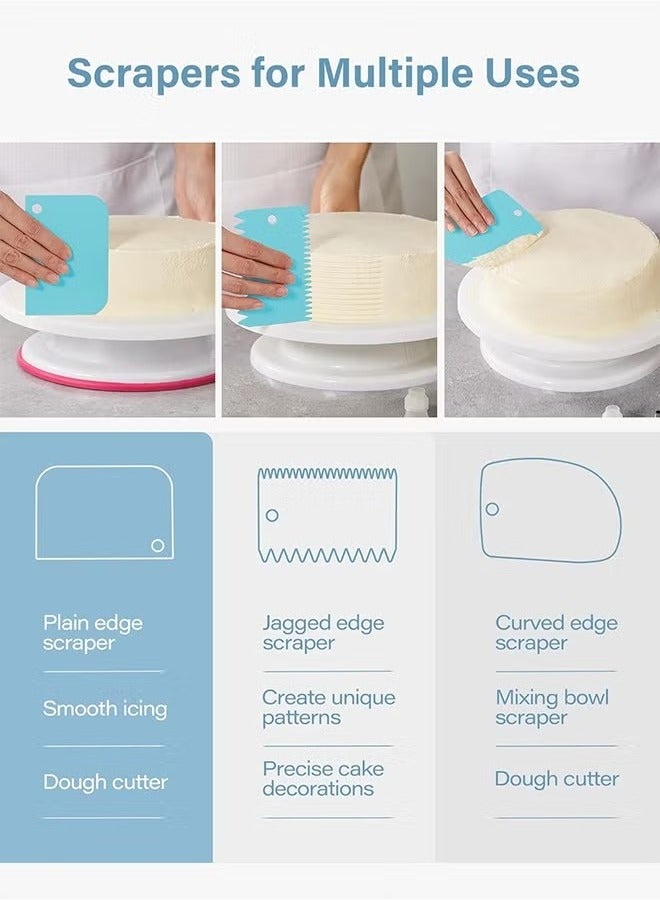 Scrapers for Multiple Uses

Plain edge scraper

Smooth icing

Dough cutter

Jagged edge scraper

Create unique patterns

Precise cake decorations

Curved edge scraper

Mixing bowl scraper

Dough cutter