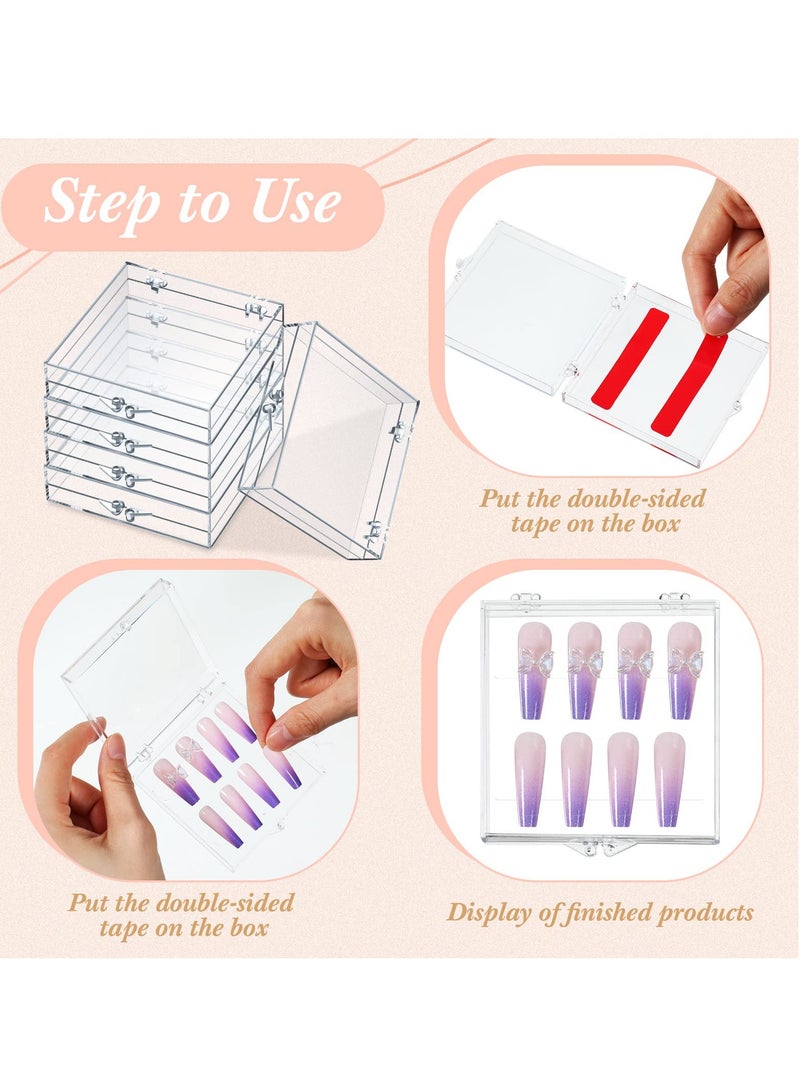 Step to Use

Put the double-sided tape on the box

Put the double-sided tape on the box

Display of finished products