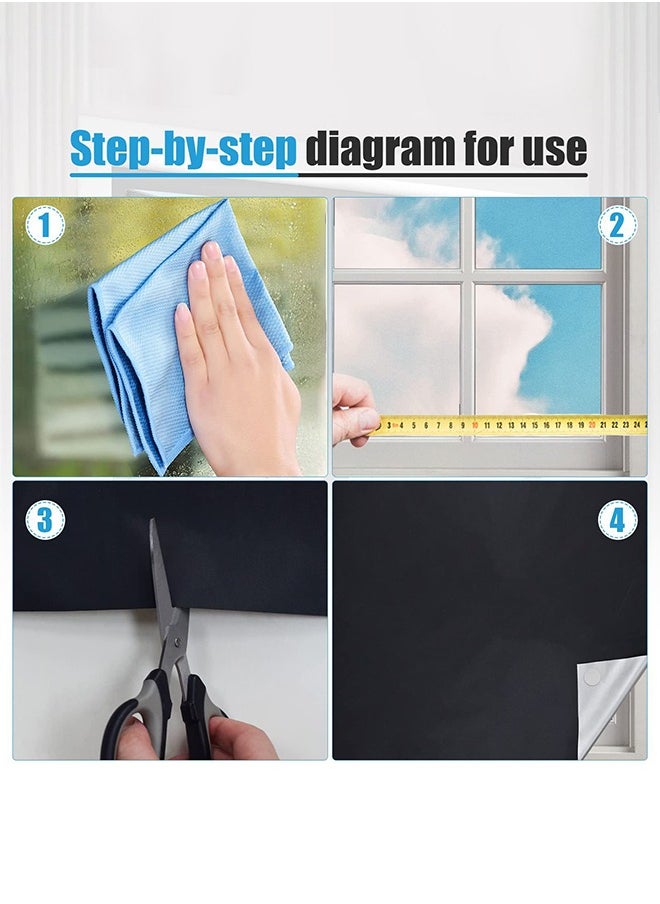 Step-by-step diagram for use

1

2

3 4 5 6 7 8 9 10 11 12 13 14 15 16 17 18 19 20 21 22 23 24

3

4