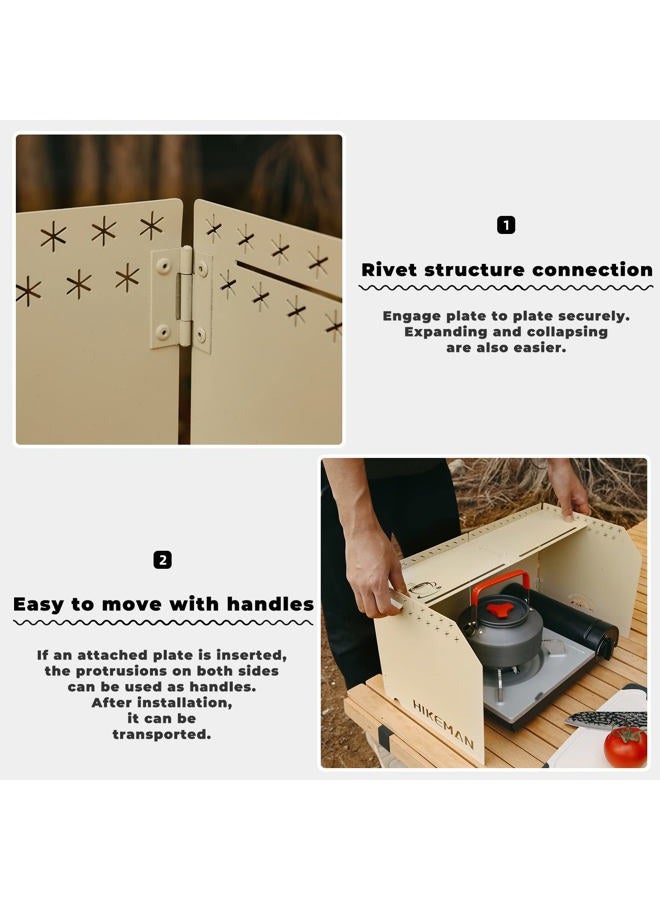 1

Rivet structure connection

Engage plate to plate securely. Expanding and collapsing are also easier.

2

Easy to move with handles

If an attached plate is inserted, the protrusions on both sides can be used as handles. After installation, it can be transported.

HIKEMAN