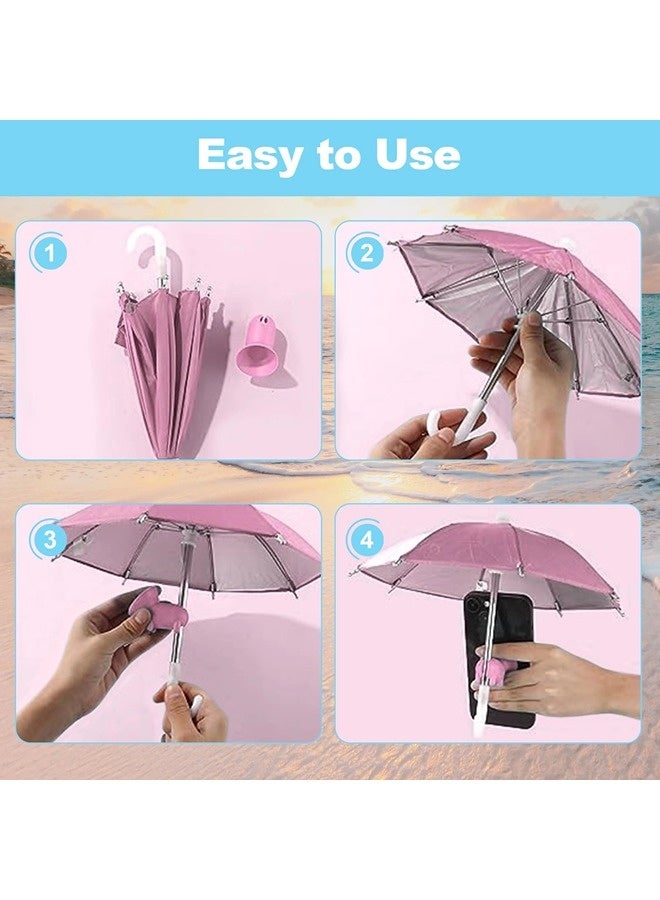 Easy to Use

1

2

3

4