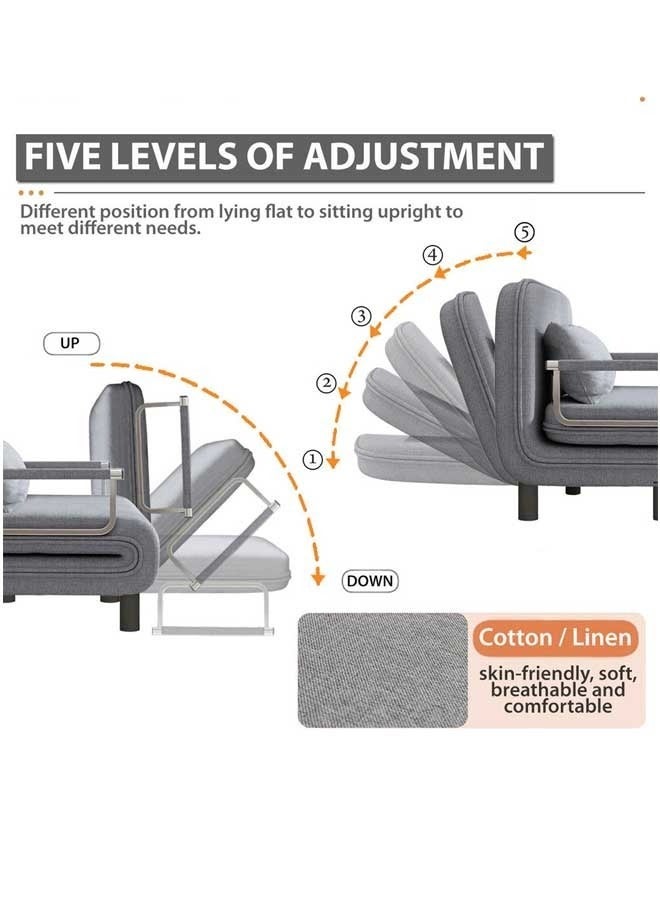 FIVE LEVELS OF ADJUSTMENT

Different position from lying flat to sitting upright to meet different needs.

⑤
④
③
②
①

UP

DOWN

Cotton / Linen

skin-friendly, soft, breathable and comfortable