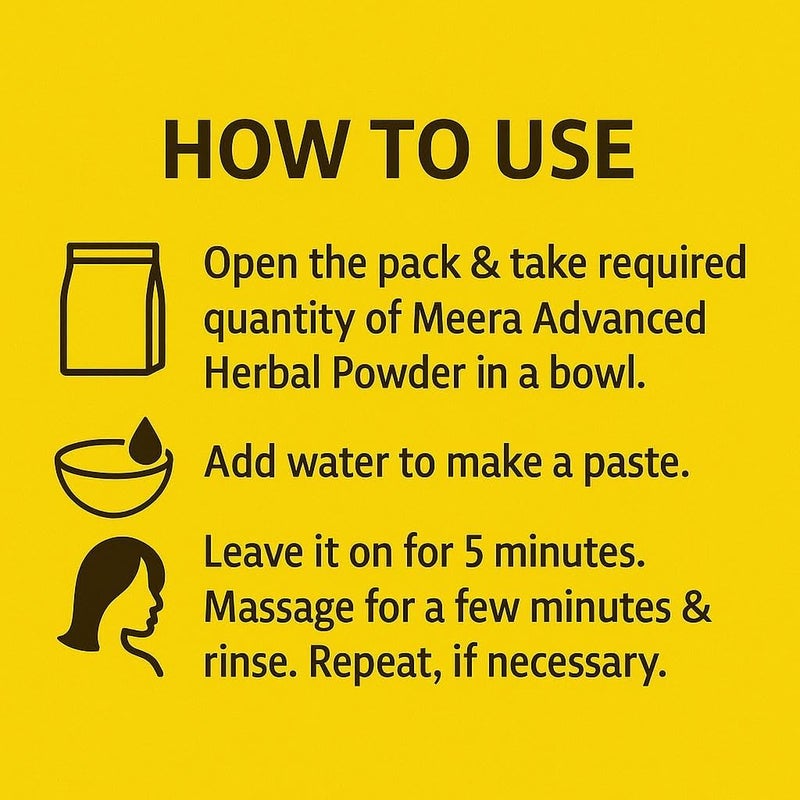 HOW TO USE

Open the pack & take required quantity of Meera Advanced Herbal Powder in a bowl.

Add water to make a paste.

Leave it on for 5 minutes. Massage for a few minutes & rinse. Repeat, if necessary.