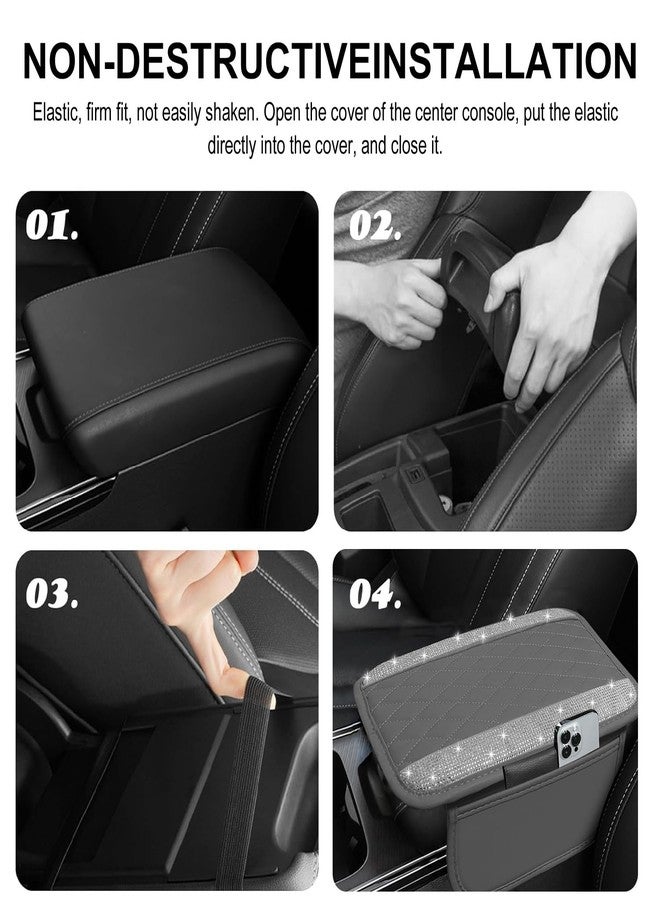 NON-DESTRUCTIVEINSTALLATION

Elastic, firm fit, not easily shaken. Open the cover of the center console, put the elastic directly into the cover, and close it.

01.

02.

03.

04.