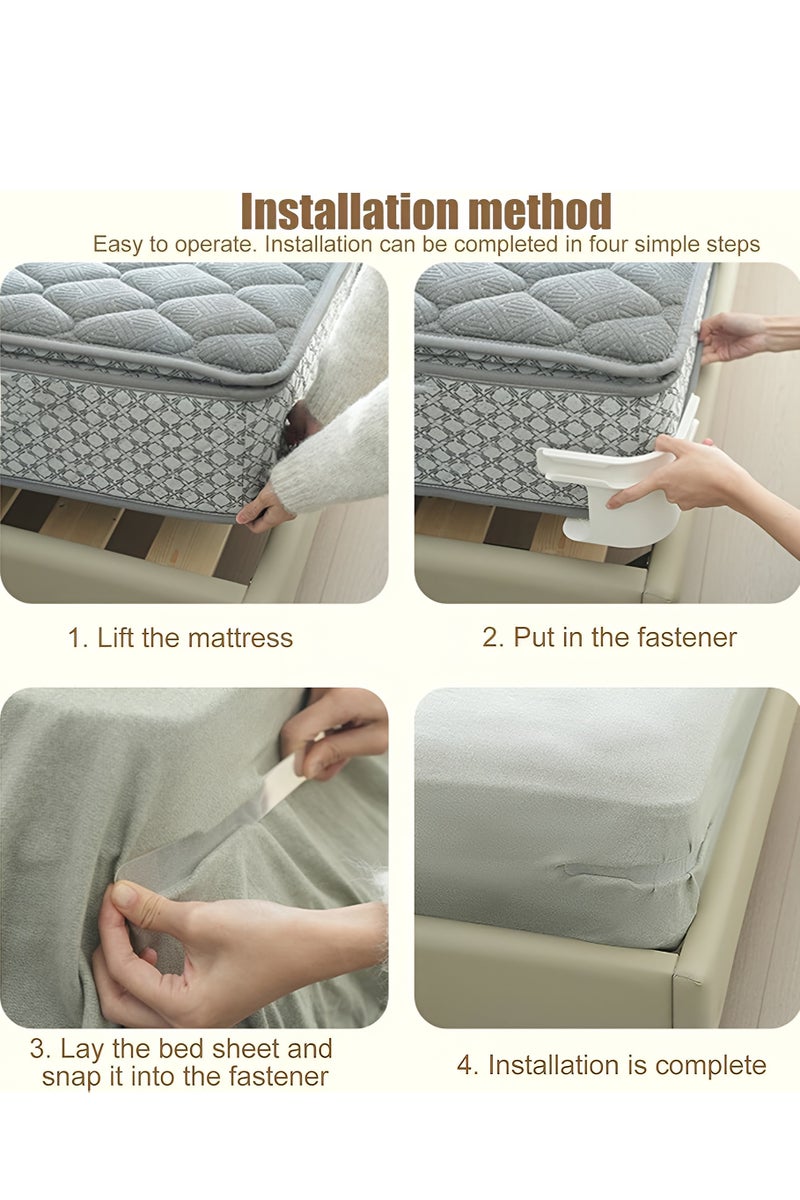 Installation method

Easy to operate. Installation can be completed in four simple steps

1. Lift the mattress

2. Put in the fastener

3. Lay the bed sheet and snap it into the fastener

4. Installation is complete