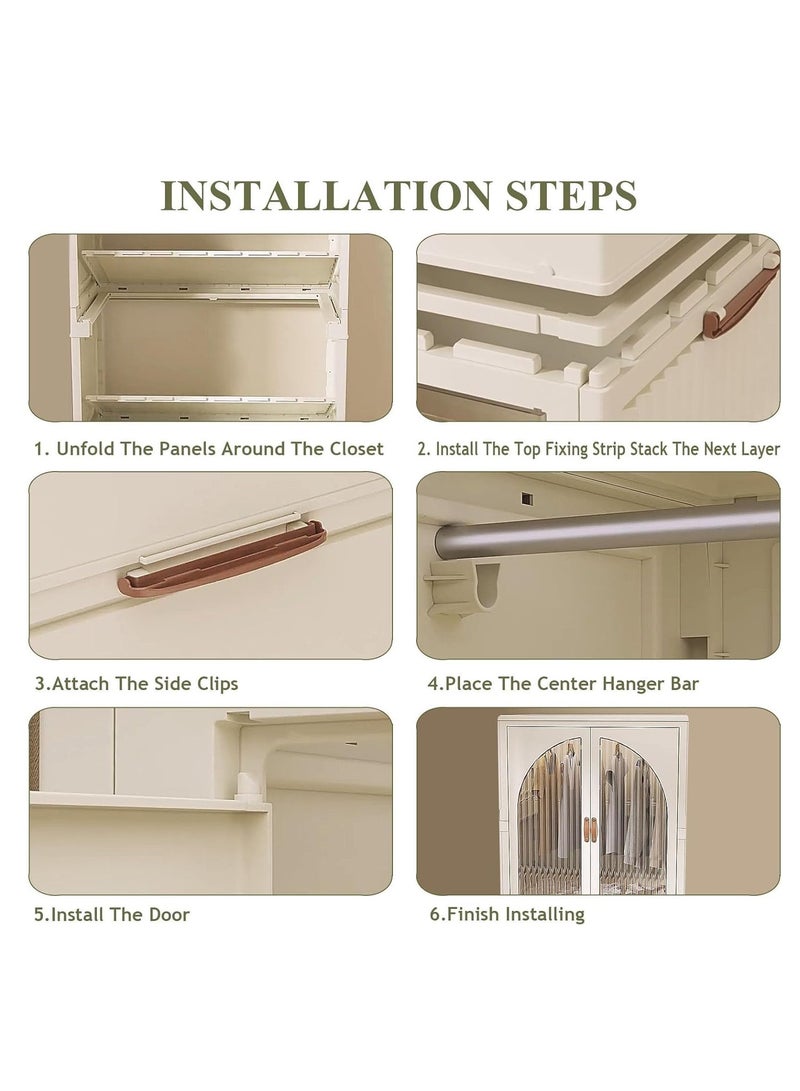 INSTALLATION STEPS

1. Unfold The Panels Around The Closet

2. Install The Top Fixing Strip Stack The Next Layer

3.Attach The Side Clips

4.Place The Center Hanger Bar

5.Install The Door

6.Finish Installing