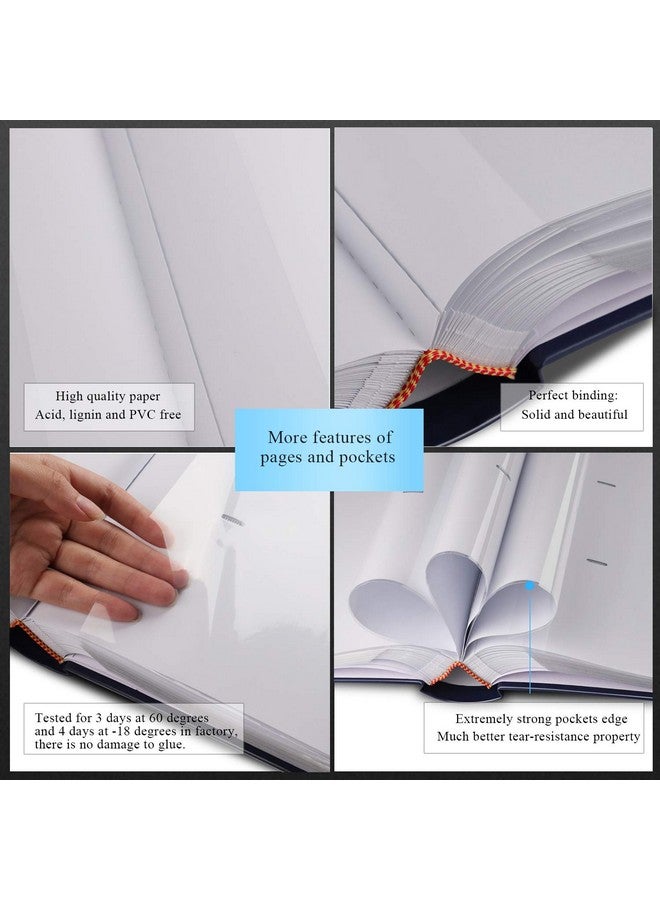 High quality paper
Acid, lignin and PVC free

Perfect binding:
Solid and beautiful

More features of
pages and pockets

Tested for 3 days at 60 degrees and 4 days at -18 degrees in factory, there is no damage to glue.

Extremely strong pockets edge
Much better tear-resistance property