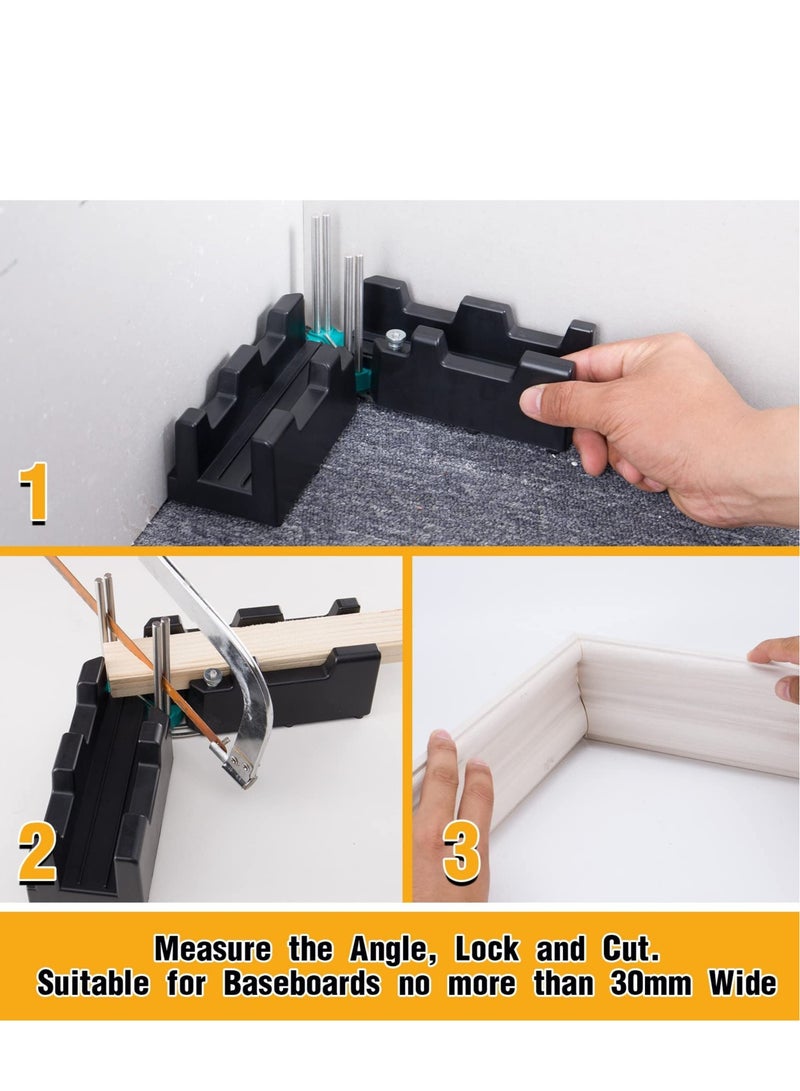 1

2

3

Measure the Angle, Lock and Cut.
Suitable for Baseboards no more than 30mm Wide