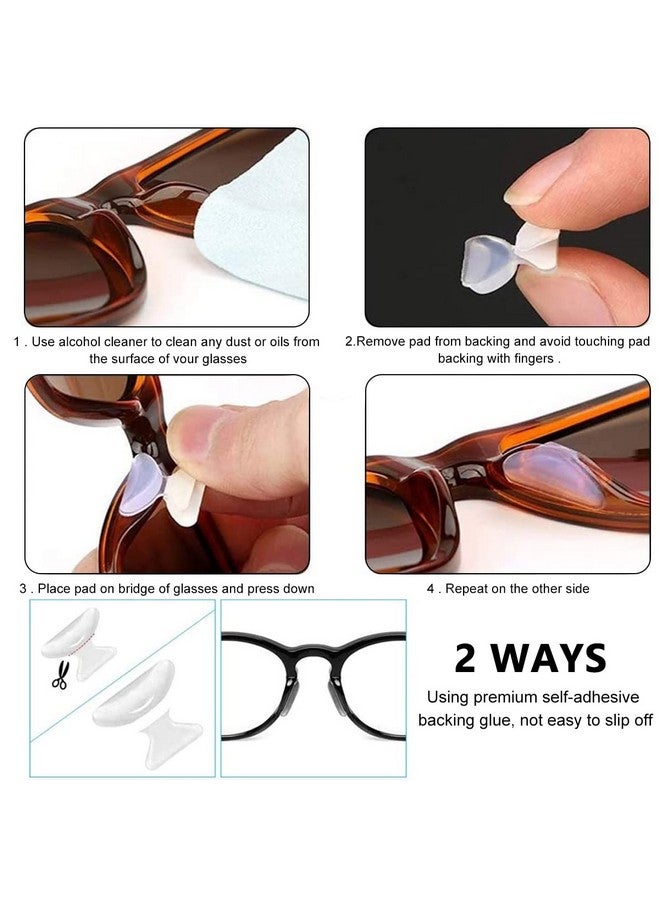 1 . Use alcohol cleaner to clean any dust or oils from the surface of vour glasses

2.Remove pad from backing and avoid touching pad backing with fingers .

3 . Place pad on bridge of glasses and press down

4 . Repeat on the other side

2 WAYS

Using premium self-adhesive backing glue, not easy to slip off