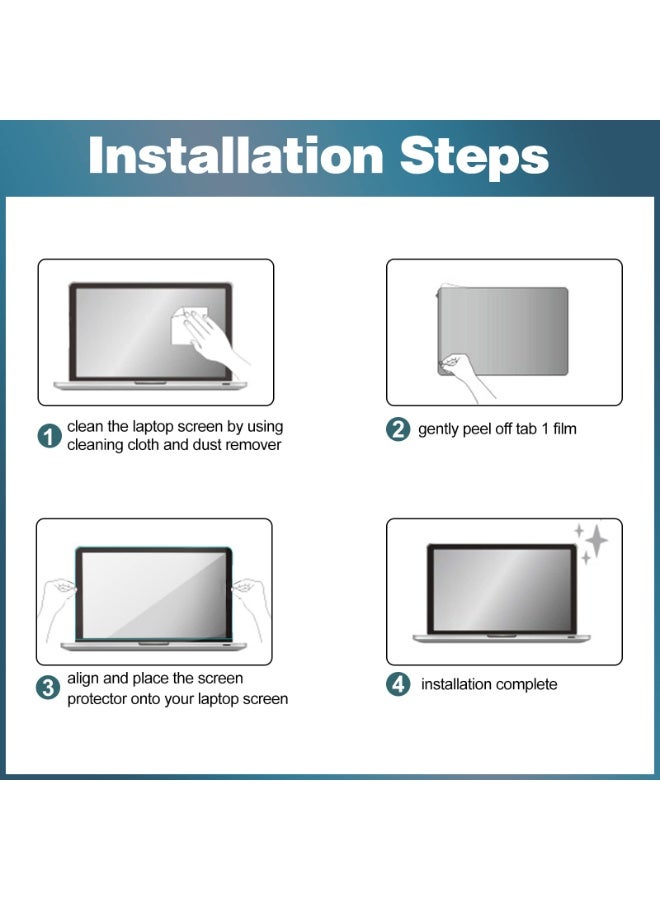 Installation Steps

1 clean the laptop screen by using cleaning cloth and dust remover

2 gently peel off tab 1 film

3 align and place the screen protector onto your laptop screen

4 installation complete