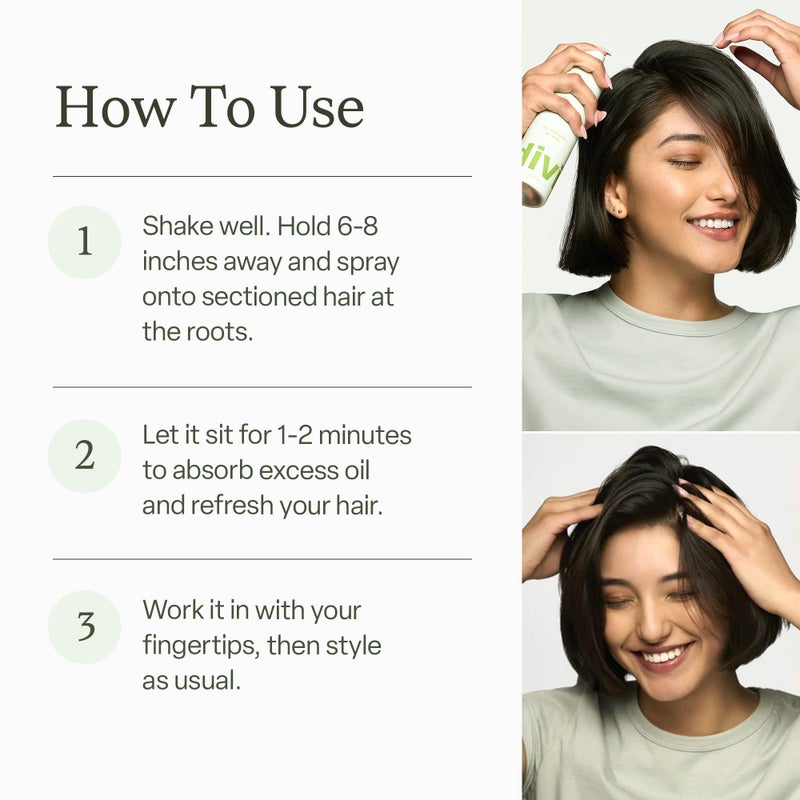 How To Use

1 Shake well. Hold 6-8 inches away and spray onto sectioned hair at the roots.

2 Let it sit for 1-2 minutes to absorb excess oil and refresh your hair.

3 Work it in with your fingertips, then style as usual.

Hiv