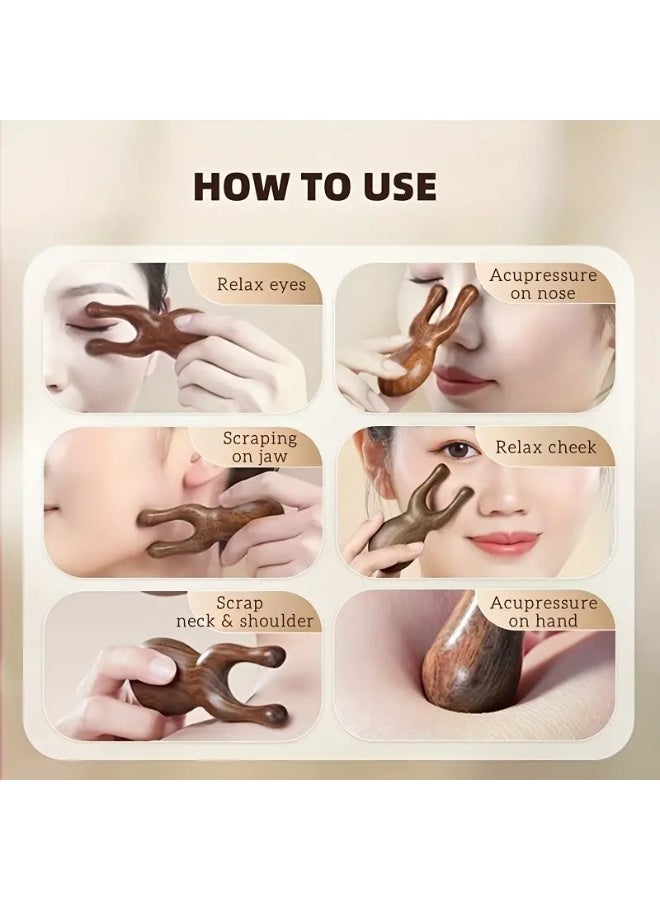 HOW TO USE

Relax eyes

Acupressure on nose

Scraping on jaw

Relax cheek

Scrap neck & shoulder

Acupressure on hand