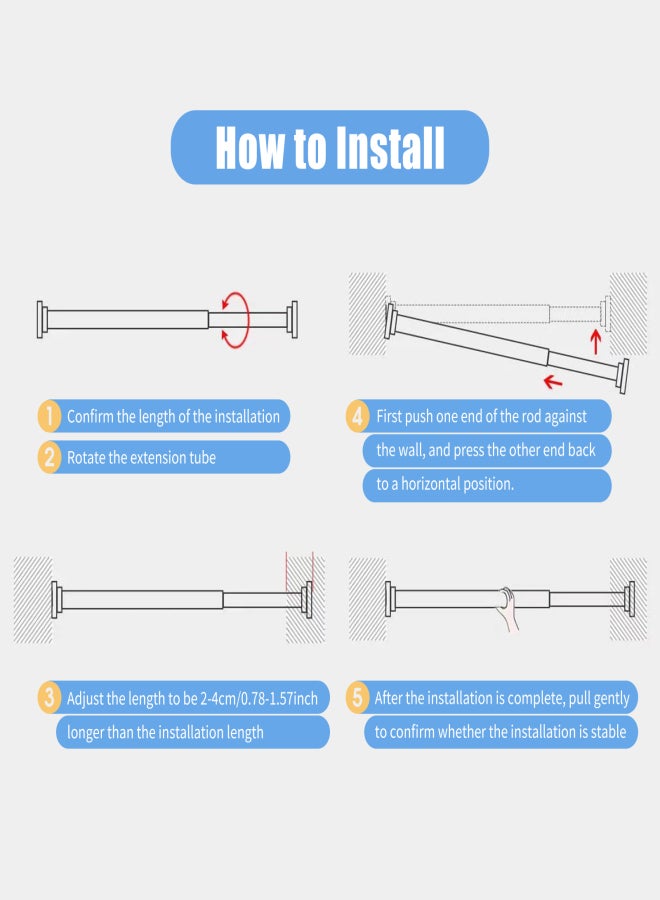 How to Install

1 Confirm the length of the installation

2 Rotate the extension tube

4 First push one end of the rod against the wall, and press the other end back to a horizontal position.

3 Adjust the length to be 2-4cm/0.78-1.57inch longer than the installation length

5 After the installation is complete, pull gently to confirm whether the installation is stable