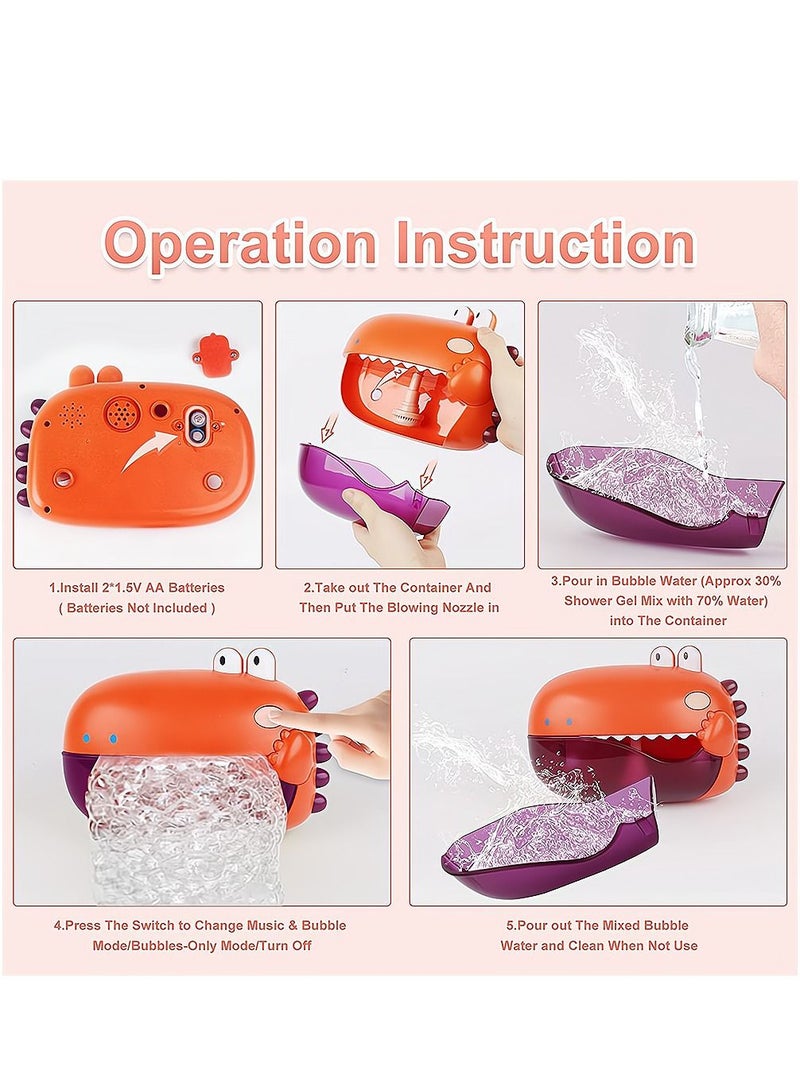 Operation Instruction

1.Install 2*1.5V AA Batteries ( Batteries Not Included )

2.Take out The Container And Then Put The Blowing Nozzle in

3.Pour in Bubble Water (Approx 30% Shower Gel Mix with 70% Water) into The Container

4.Press The Switch to Change Music & Bubble Mode/Bubbles-Only Mode/Turn Off

5.Pour out The Mixed Bubble Water and Clean When Not Use