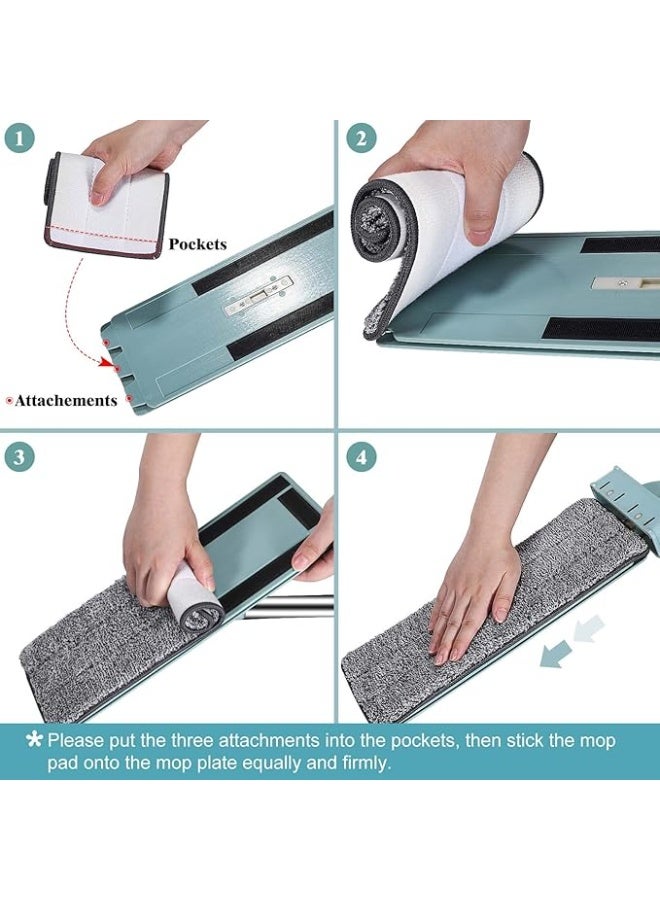 1

Pockets

Attachements

2

3

4

* Please put the three attachments into the pockets, then stick the mop pad onto the mop plate equally and firmly.