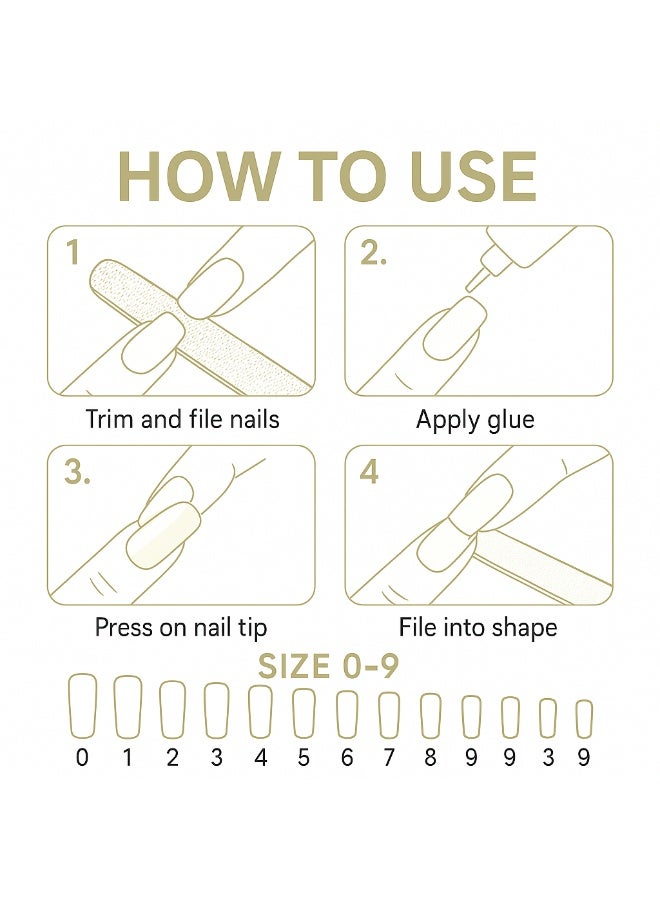 HOW TO USE

1

Trim and file nails

2.

Apply glue

3.

Press on nail tip

4

File into shape

SIZE 0-9

0 1 2 3 4 5 6 7 8 9 9 3 9